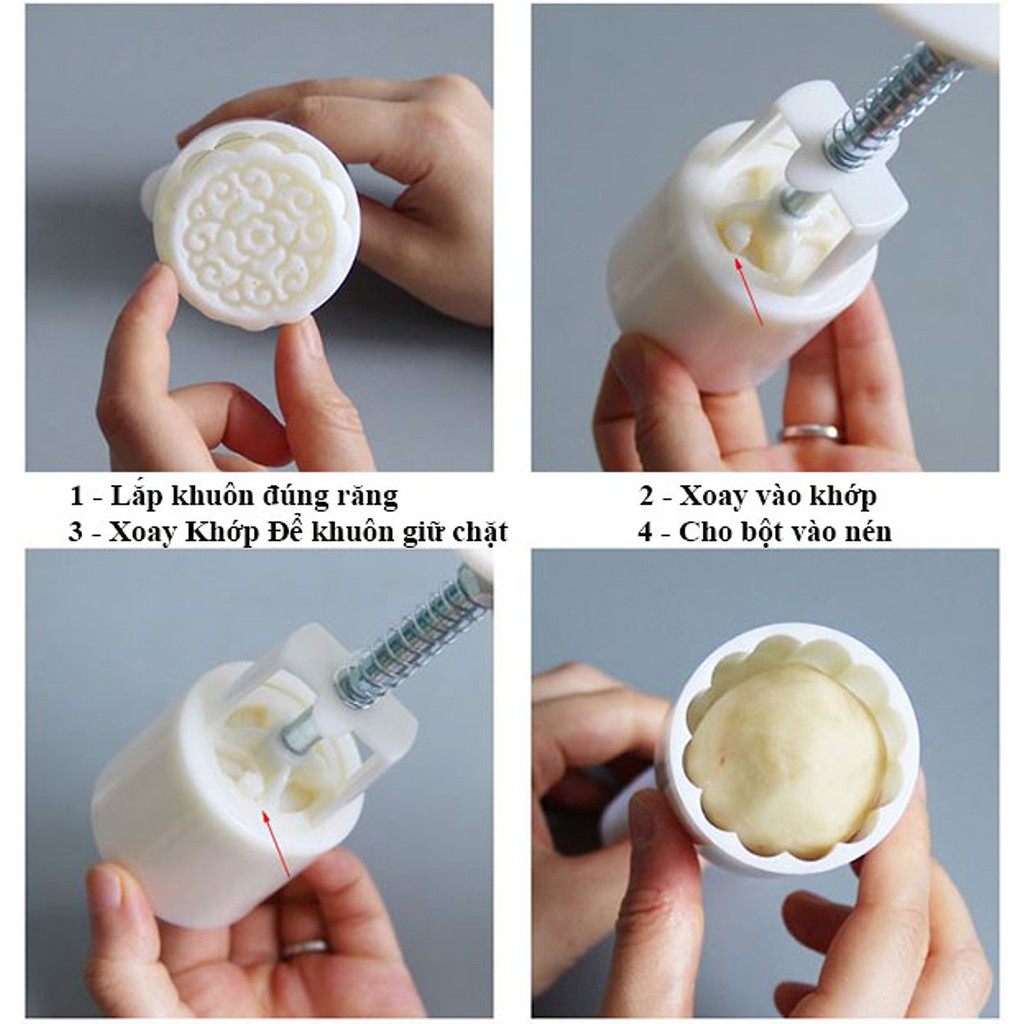 1 - Lắp khuôn đúng răng
3 - Xoay Khớp Để khuôn giữ chặt

2 - Xoay vào khớp
4 - Cho bột vào nén