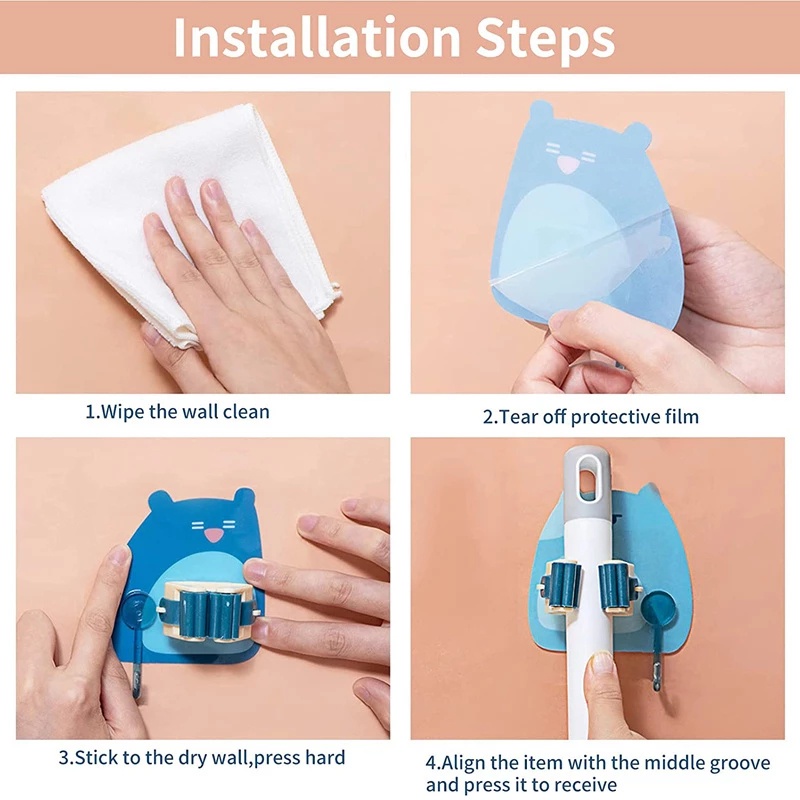 Installation Steps

1.Wipe the wall clean

2.Tear off protective film

3.Stick to the dry wall,press hard

4.Align the item with the middle groove and press it to receive