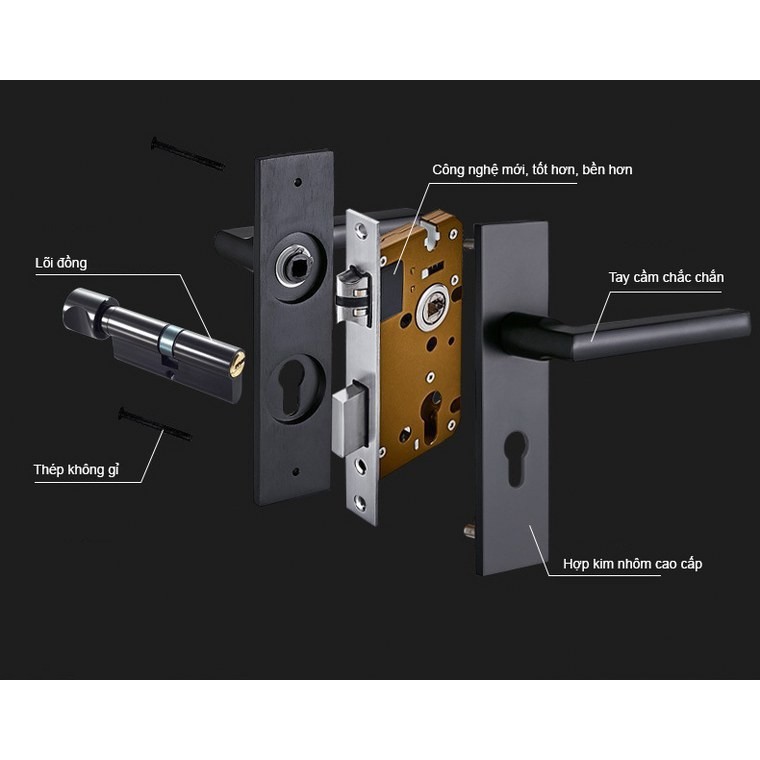 Công nghệ mới, tốt hơn, bền hơn

Lõi đồng

Tay cầm chắc chắn

Thép không gỉ

Hợp kim nhôm cao cấp