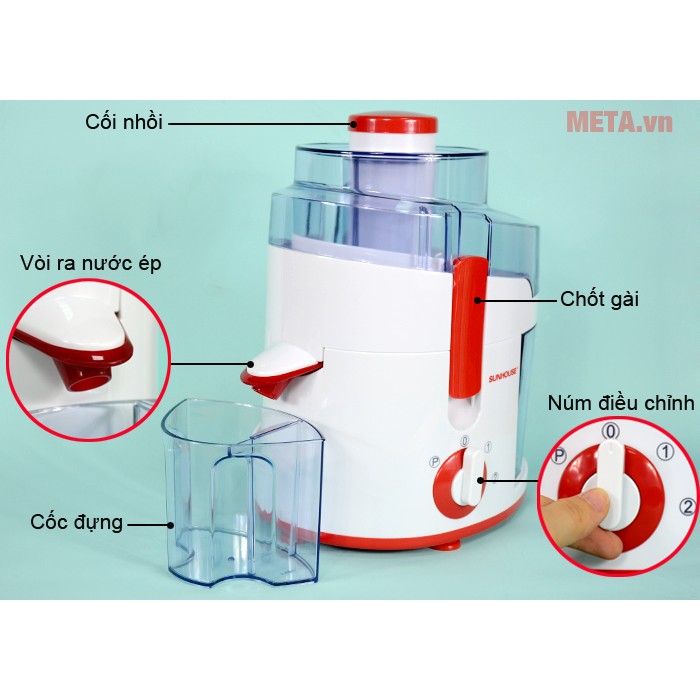 Cối nhồi

META.vn

Vòi ra nước ép

Chốt gài

SUNHOUSE

Núm điều chỉnh

P 0 1

P 0 1 2

Cốc đựng