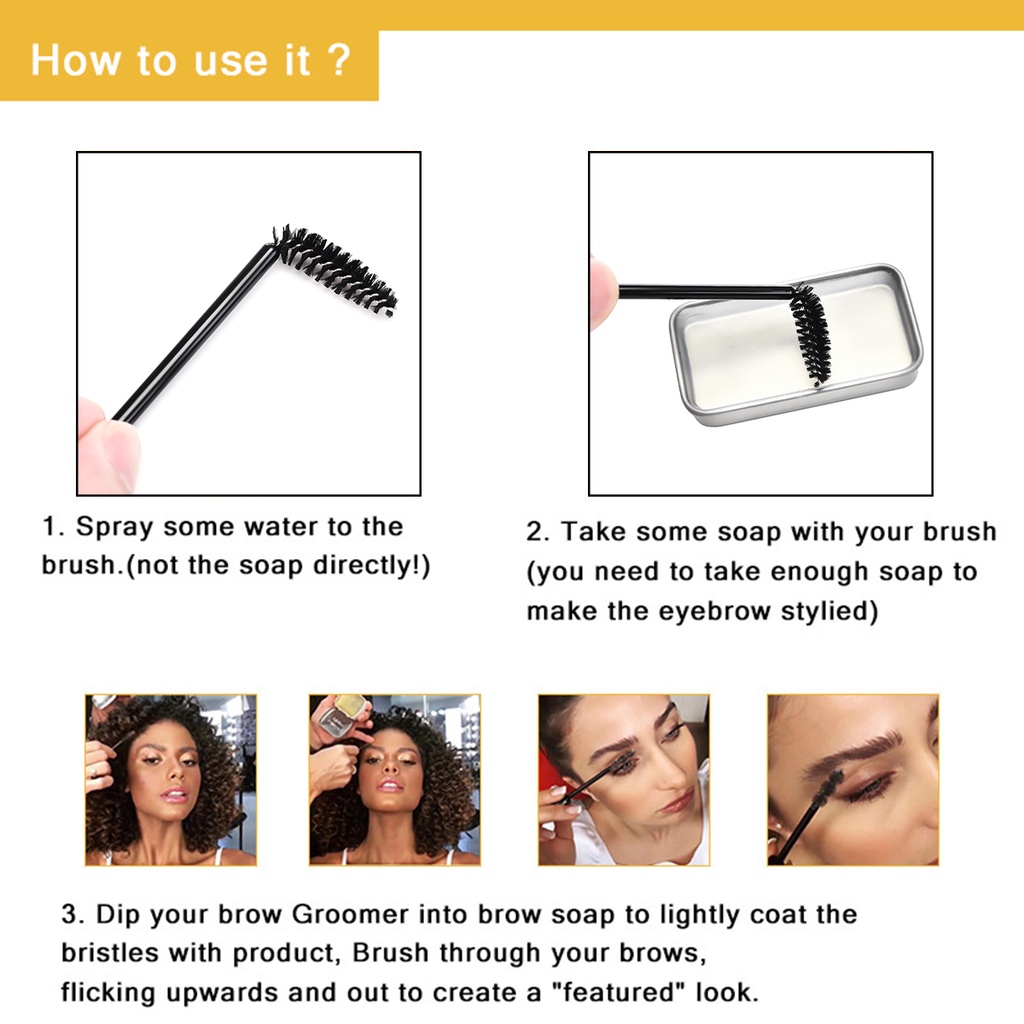 How to use it ?

1. Spray some water to the brush.(not the soap directly!)

2. Take some soap with your brush (you need to take enough soap to make the eyebrow stylied)

3. Dip your brow Groomer into brow soap to lightly coat the bristles with product, Brush through your brows, flicking upwards and out to create a "featured" look.