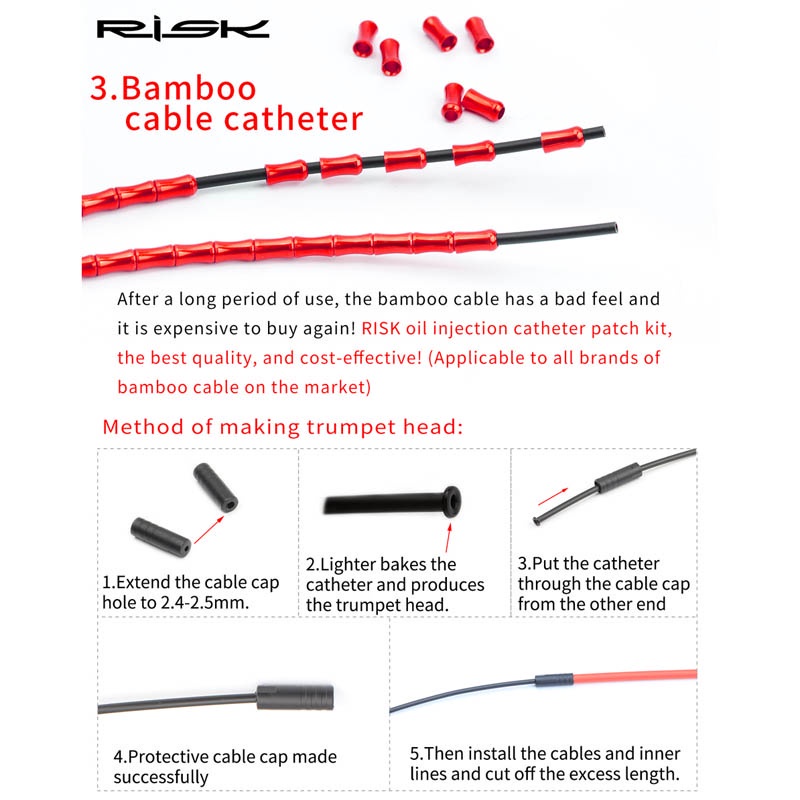 RISK

3.Bamboo cable catheter

After a long period of use, the bamboo cable has a bad feel and it is expensive to buy again! RISK oil injection catheter patch kit, the best quality, and cost-effective! (Applicable to all brands of bamboo cable on the market)

Method of making trumpet head:

1.Extend the cable cap hole to 2.4-2.5mm.

2.Lighter bakes the catheter and produces the trumpet head.

3.Put the catheter through the cable cap from the other end

4.Protective cable cap made successfully

5.Then install the cables and inner lines and cut off the excess length.