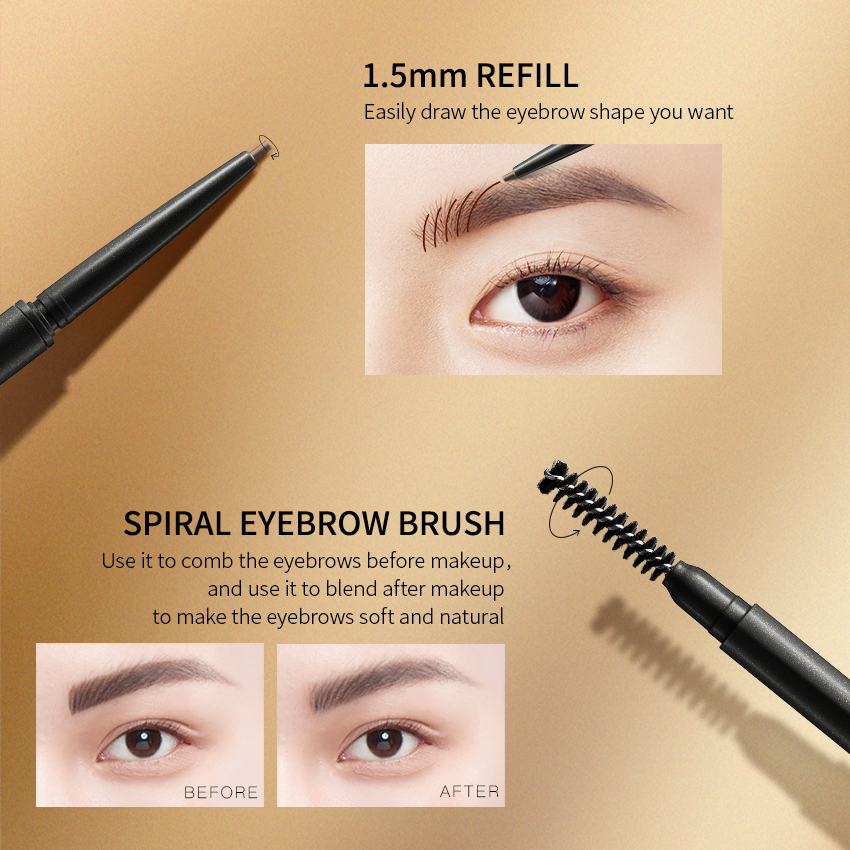 1.5mm REFILL
Easily draw the eyebrow shape you want

SPIRAL EYEBROW BRUSH
Use it to comb the eyebrows before makeup, and use it to blend after makeup to make the eyebrows soft and natural

BEFORE

AFTER