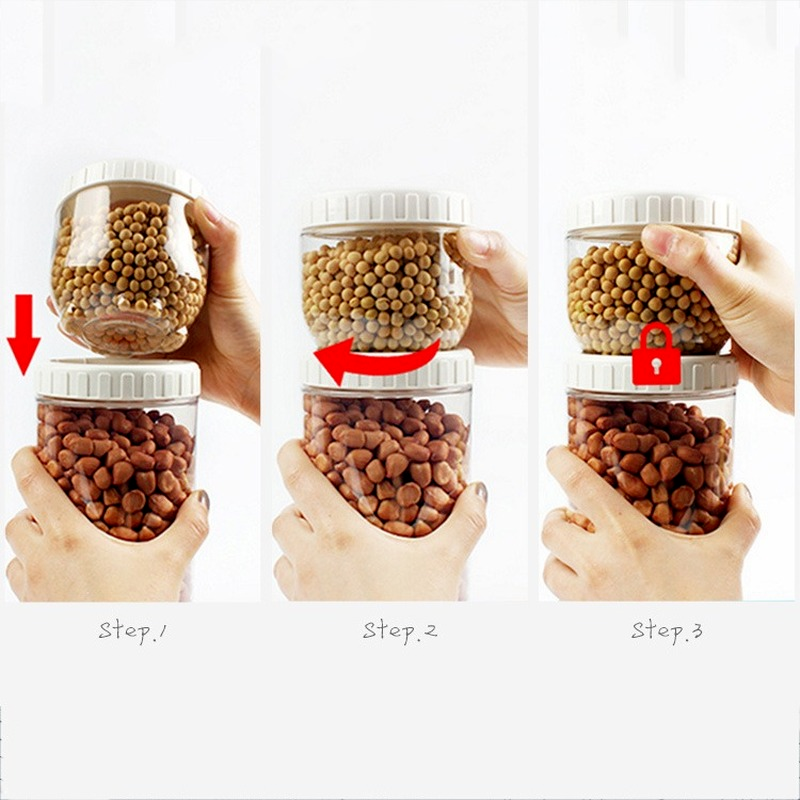 Step.1

Step.2

Step.3