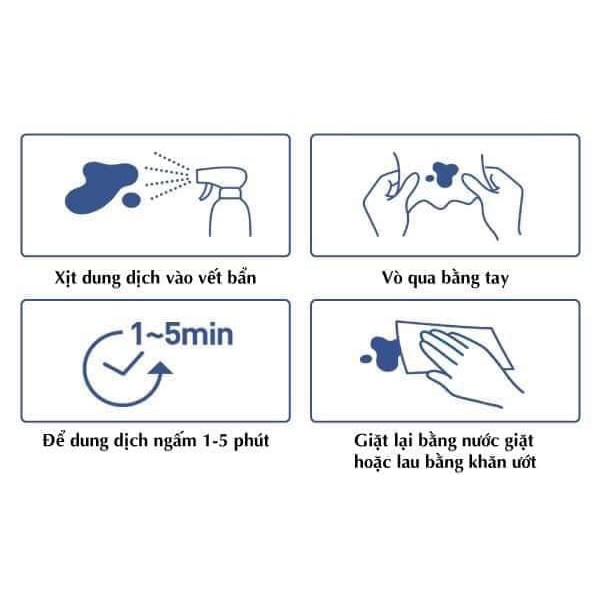 Xịt dung dịch vào vết bẩn

Vò qua bằng tay

1~5min

Để dung dịch ngấm 1-5 phút

Giặt lại bằng nước giặt hoặc lau bằng khăn ướt