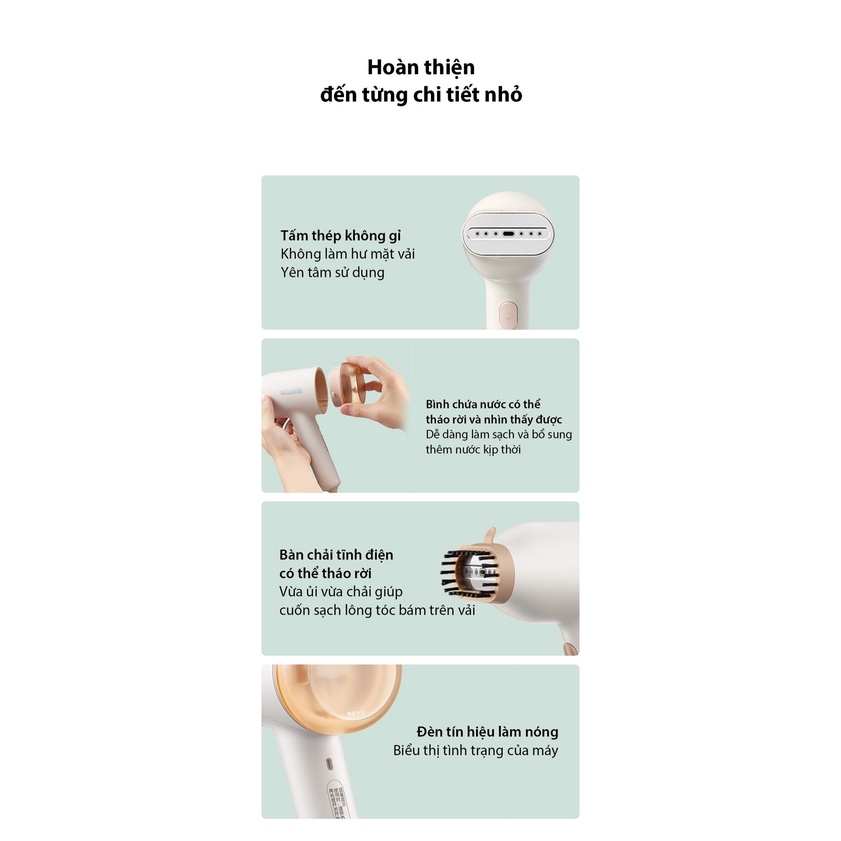 Hoàn thiện
đến từng chi tiết nhỏ

Tấm thép không gỉ
Không làm hư mặt vải
Yên tâm sử dụng

Bình chứa nước có thể tháo rời và nhìn thấy được
Dễ dàng làm sạch và bổ sung thêm nước kịp thời

Bàn chải tĩnh điện có thể tháo rời
Vừa ủi vừa chải giúp cuốn sạch lông tóc bám trên vải

Đèn tín hiệu làm nóng
Biểu thị tình trạng của máy