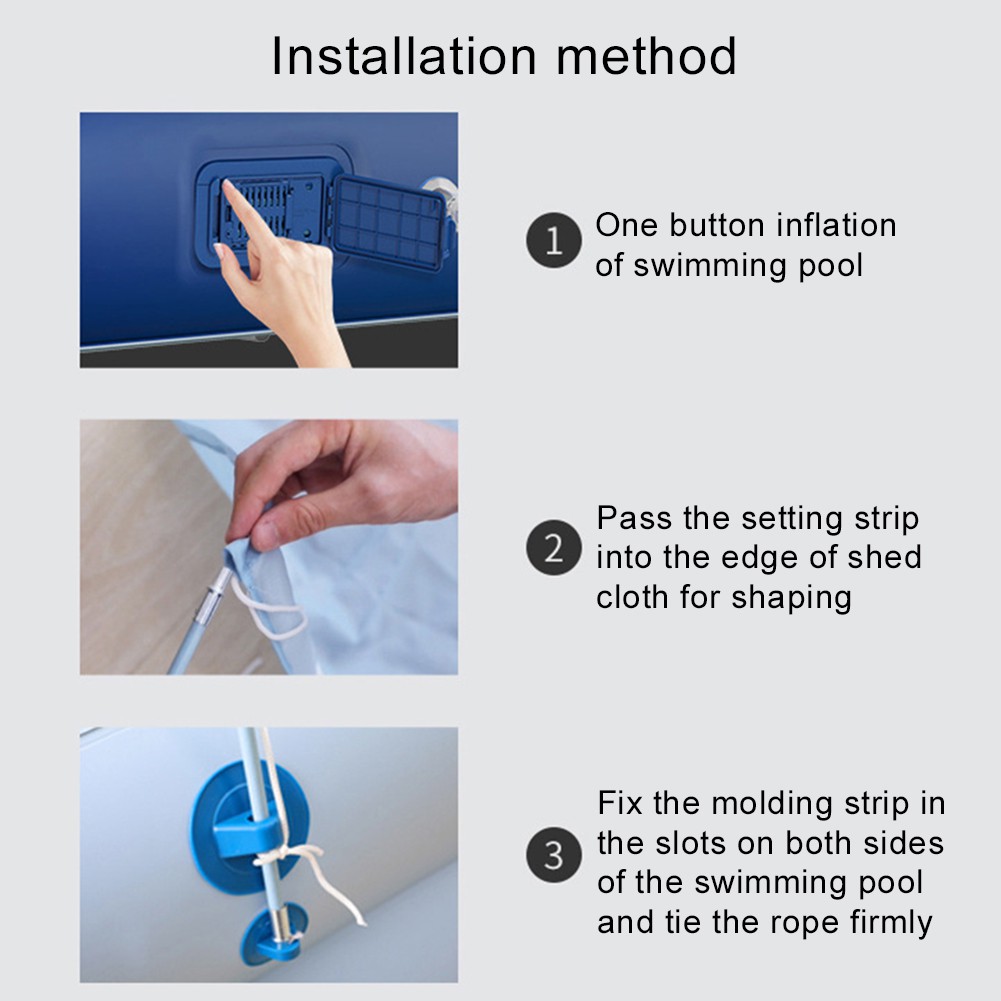 Installation method

1 One button inflation of swimming pool

2 Pass the setting strip into the edge of shed cloth for shaping

3 Fix the molding strip in the slots on both sides of the swimming pool and tie the rope firmly