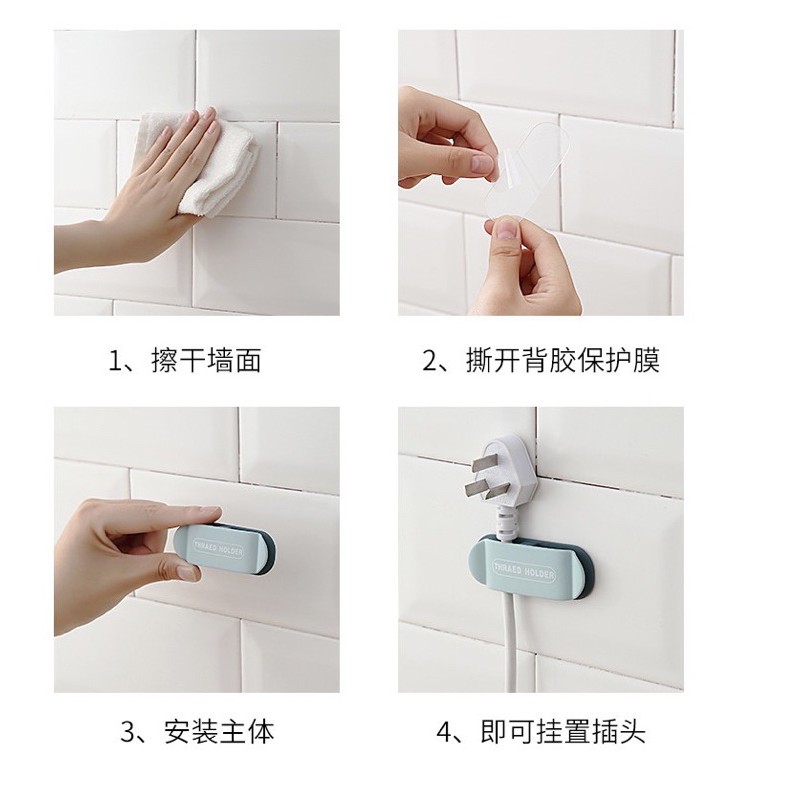 1、擦干墙面

2、撕开背胶保护膜

THRAED HOLDER

3、安装主体

THRAED HOLDER

4、即可挂置插头