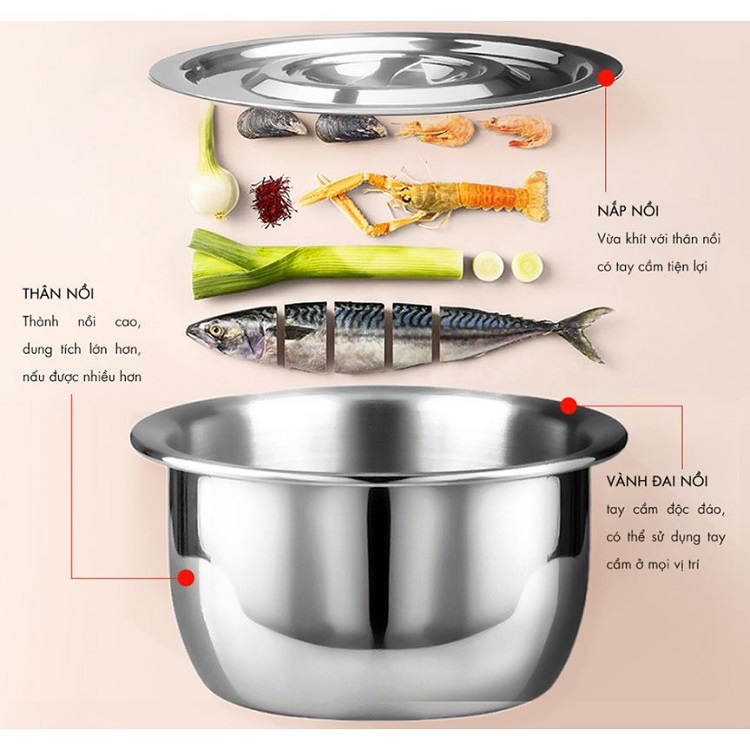 NẮP NỒI
Vừa khít với thân nồi có tay cầm tiện lợi

THÂN NỒI
Thành nồi cao, dung tích lớn hơn, nấu được nhiều hơn

VÀNH ĐAI NỒI
tay cầm độc đáo, có thể sử dụng tay cầm ở mọi vị trí