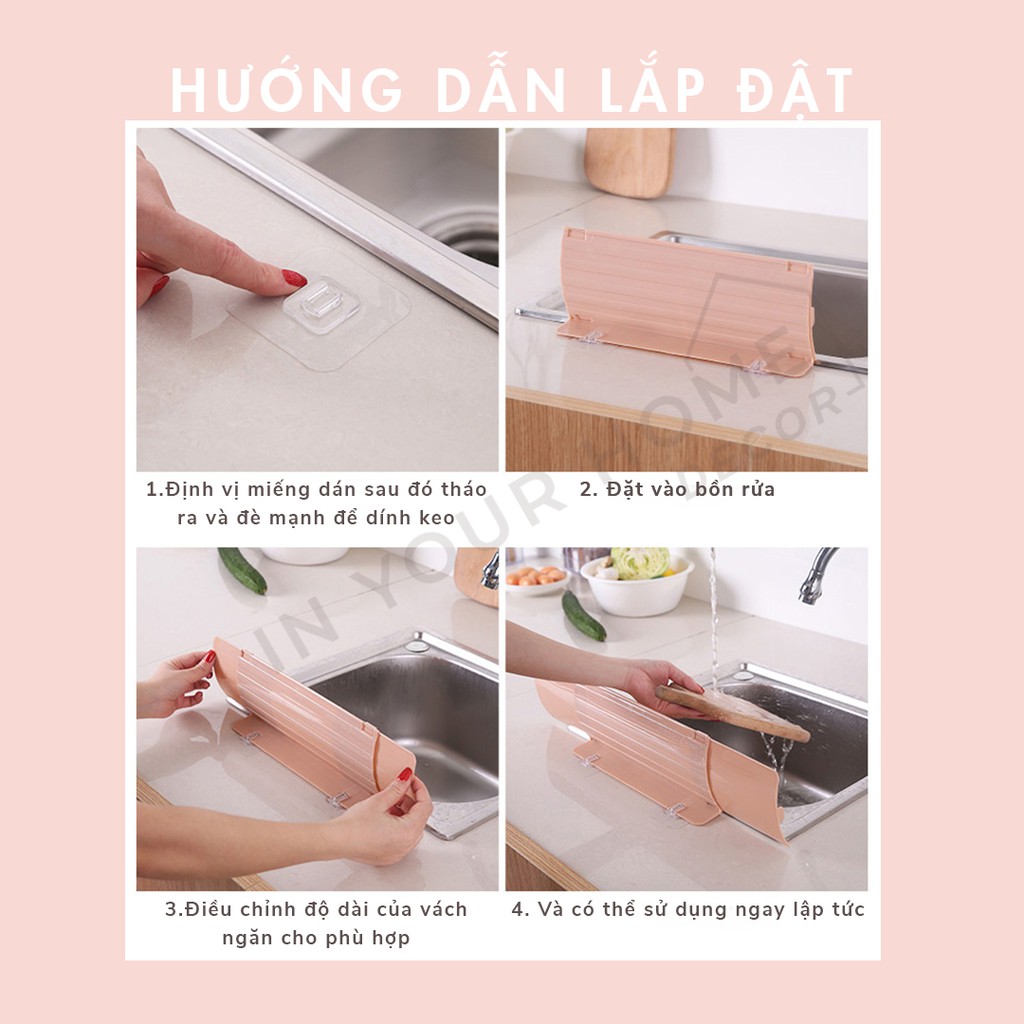 HƯỚNG DẪN LẮP ĐẶT

1.Định vị miếng dán sau đó tháo ra và đè mạnh để dính keo

2. Đặt vào bồn rửa

3.Điều chỉnh độ dài của vách ngăn cho phù hợp

4. Và có thể sử dụng ngay lập tức

IN YOUR HOME DECOR