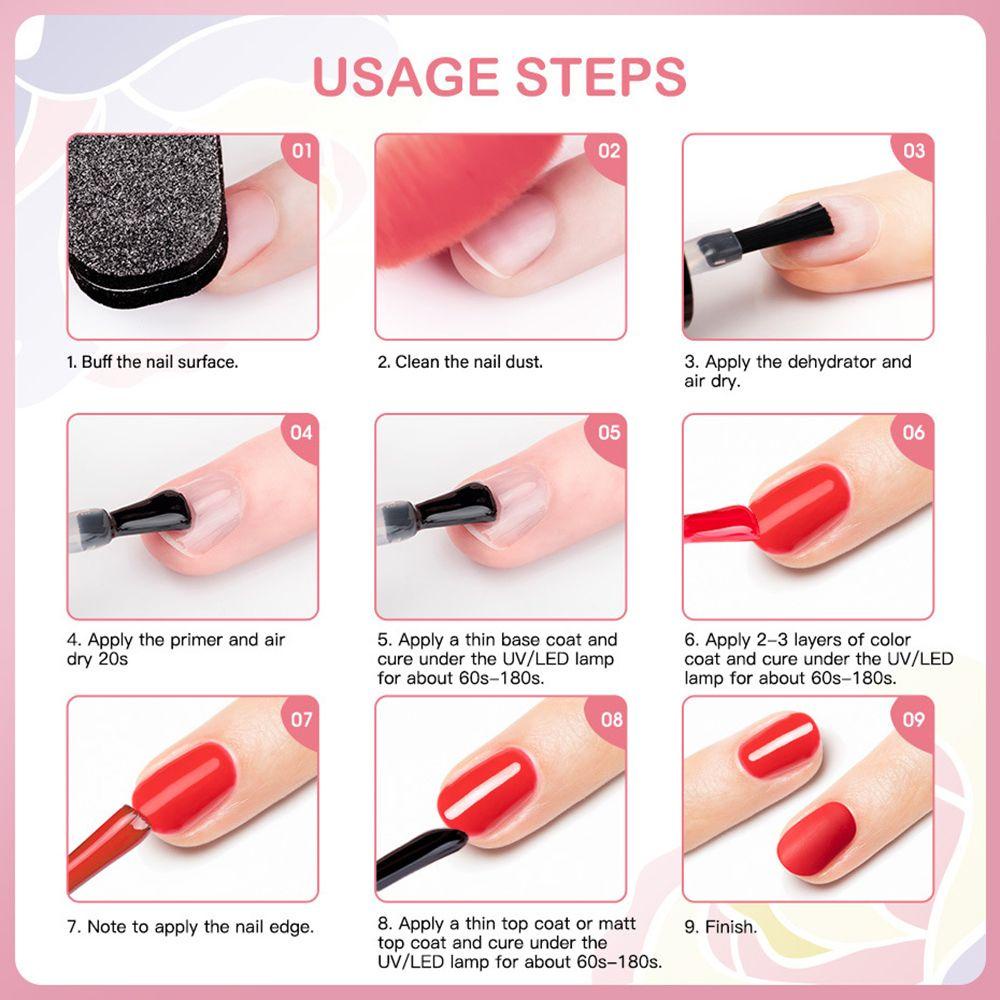 USAGE STEPS

01

1. Buff the nail surface.

02

2. Clean the nail dust.

03

3. Apply the dehydrator and air dry.

04

4. Apply the primer and air dry 20s

05

5. Apply a thin base coat and cure under the UV/LED lamp for about 60s–180s.

06

6. Apply 2–3 layers of color coat and cure under the UV/LED lamp for about 60s–180s.

07

7. Note to apply the nail edge.

08

8. Apply a thin top coat or matt top coat and cure under the UV/LED lamp for about 60s–180s.

09

9. Finish.