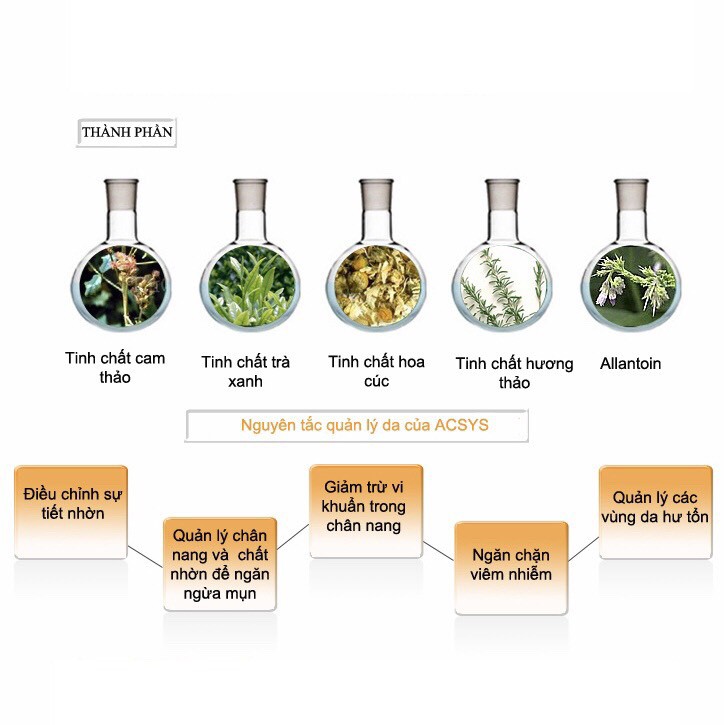 THÀNH PHẦN

Tinh chất cam thảo

Tinh chất trà xanh

Tinh chất hoa cúc

Tinh chất hương thảo

Allantoin

Nguyên tắc quản lý da của ACSYS

Điều chỉnh sự tiết nhờn

Quản lý chân nang và chất nhờn để ngăn ngừa mụn

Giảm trừ vi khuẩn trong chân nang

Ngăn chặn viêm nhiễm

Quản lý các vùng da hư tổn