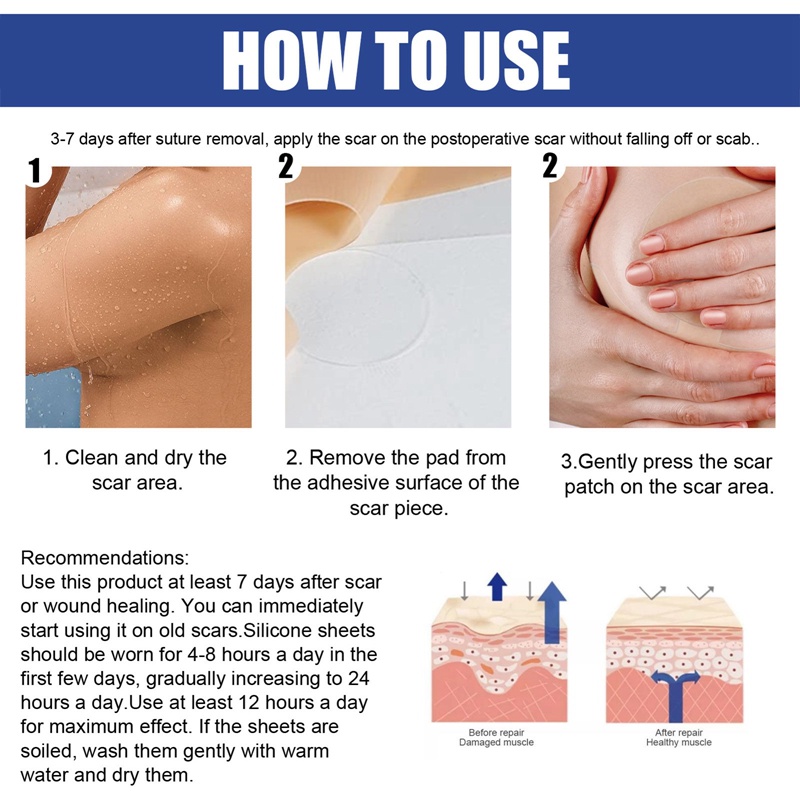 HOW TO USE

3-7 days after suture removal, apply the scar on the postoperative scar without falling off or scab..

1

2

2

1. Clean and dry the scar area.

2. Remove the pad from the adhesive surface of the scar piece.

3.Gently press the scar patch on the scar area.

Recommendations:
Use this product at least 7 days after scar or wound healing. You can immediately start using it on old scars.Silicone sheets should be worn for 4-8 hours a day in the first few days, gradually increasing to 24 hours a day.Use at least 12 hours a day for maximum effect. If the sheets are soiled, wash them gently with warm water and dry them.

Before repair
Damaged muscle

After repair
Healthy muscle