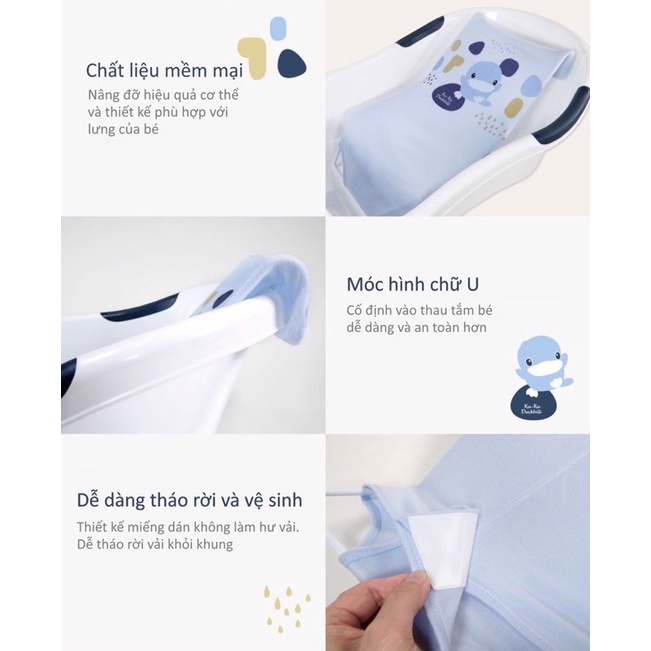 Chất liệu mềm mại
Nâng đỡ hiệu quả cơ thể và thiết kế phù hợp với lưng của bé

Ku-Ku Duckbill

Móc hình chữ U
Cố định vào thau tắm bé dễ dàng và an toàn hơn

Ku-Ku Duckbill

Dễ dàng tháo rời và vệ sinh
Thiết kế miếng dán không làm hư vải. Dễ tháo rời vải khỏi khung