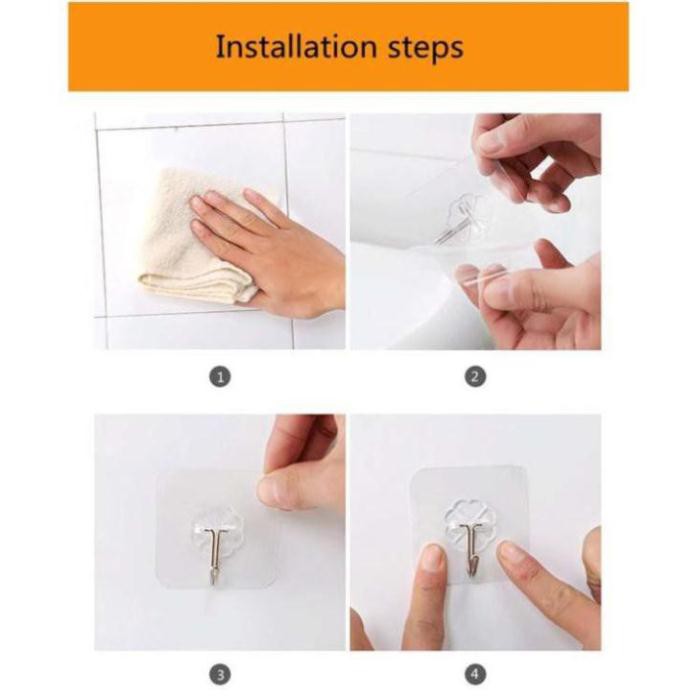 Installation steps

1

2

3

4