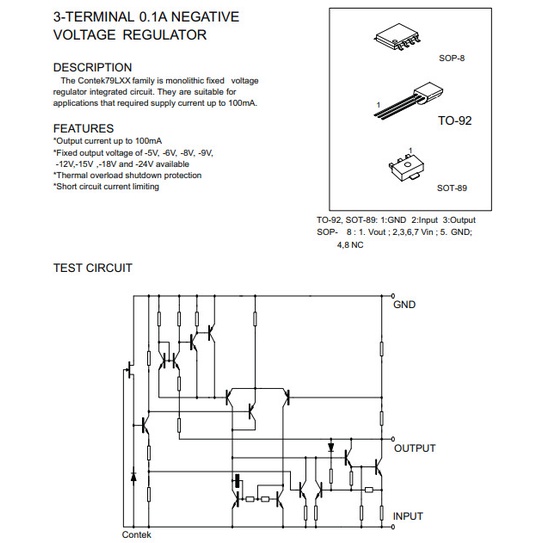 3-TERMINAL 0.1A NEGATIVE VOLTAGE REGULATOR

DESCRIPTION
The Contek79LXX family is monolithic fixed voltage regulator integrated circuit. They are suitable for applications that required supply current up to 100mA.

FEATURES
*Output current up to 100mA
*Fixed output voltage of -5V, -6V, -8V, -9V, -12V,-15V ,-18V and -24V available
*Thermal overload shutdown protection
*Short circuit current limiting

SOP-8

1

TO-92

1

SOT-89

TO-92, SOT-89: 1:GND 2:Input 3:Output
SOP- 8 : 1. Vout ; 2,3,6,7 Vin ; 5. GND; 4,8 NC

TEST CIRCUIT

GND

OUTPUT

INPUT

Contek