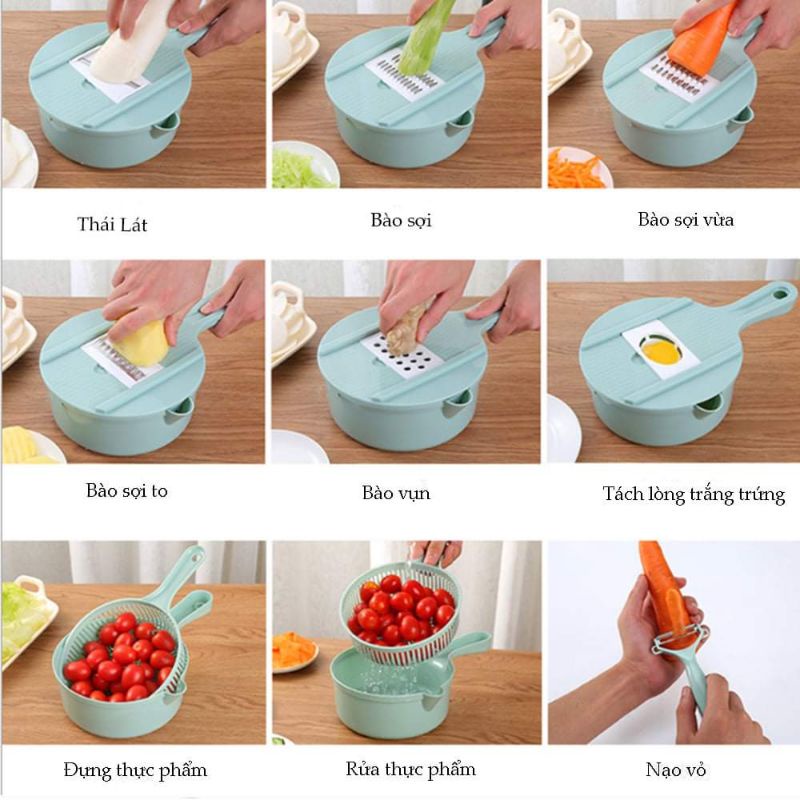 Thái Lát

Bào sợi

Bào sợi vừa

Bào sợi to

Bào vụn

Tách lòng trắng trứng

Đựng thực phẩm

Rửa thực phẩm

Nạo vỏ