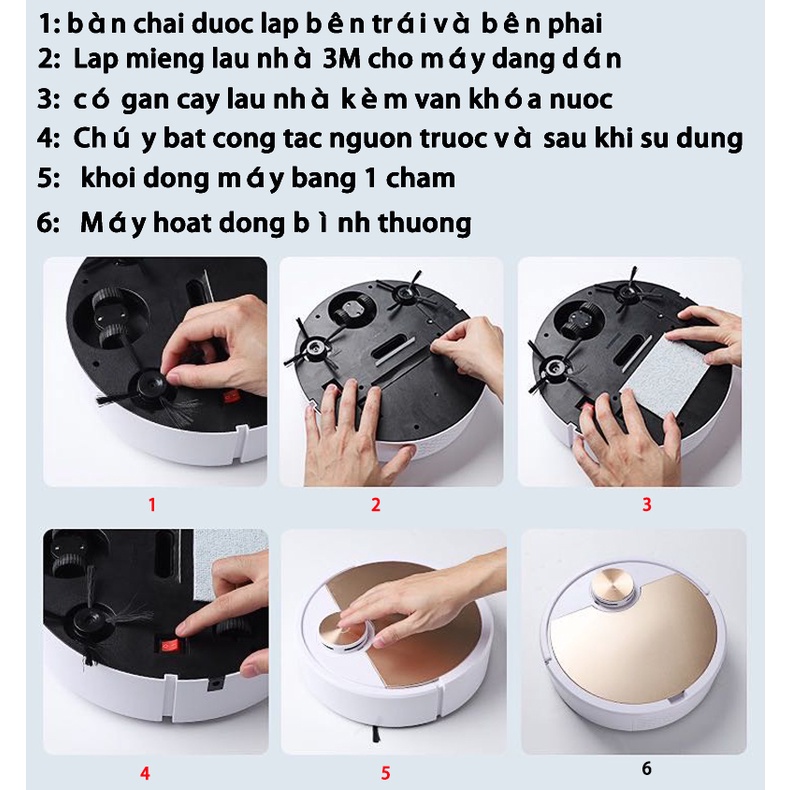 1: bàn chai duoc lap bên trái và bên phai
2: Lap mieng lau nhà 3M cho máy dang dán
3: có gan cay lau nhà kèm van khóa nuoc
4: Chú y bat cong tac nguon truoc và sau khi su dung
5: khoi dong máy bang 1 cham
6: Máy hoat dong bình thuong

1

2

3

4

5

6