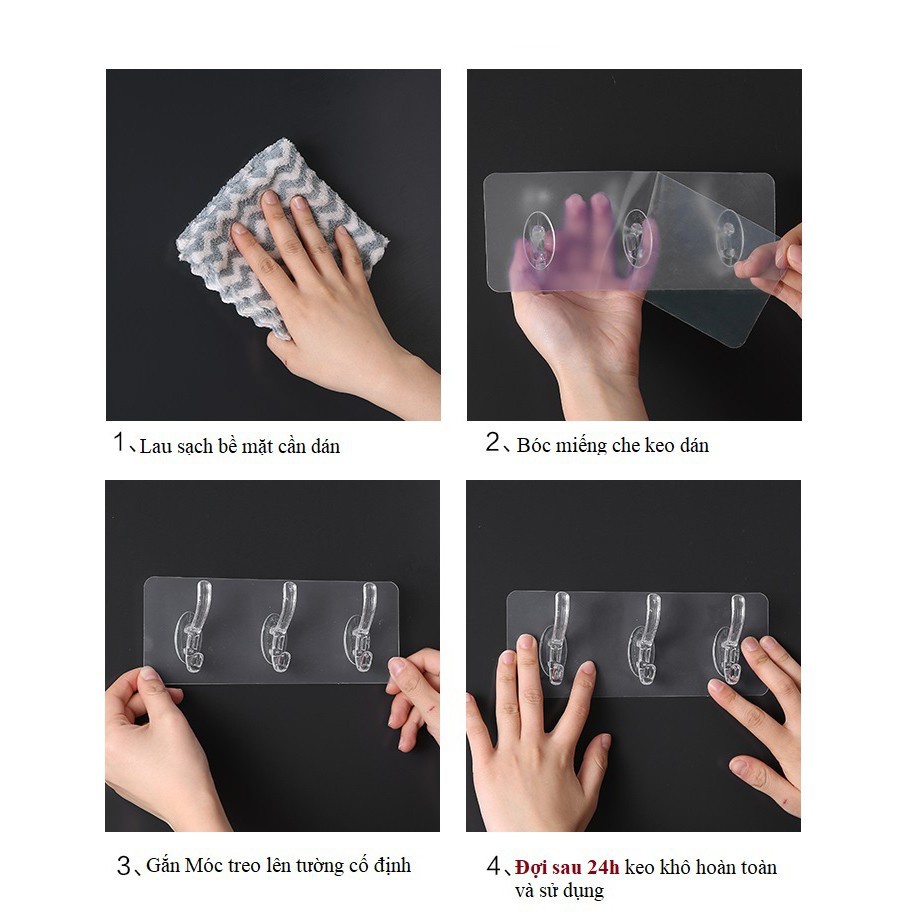 1、Lau sạch bề mặt cần dán

2、Bóc miếng che keo dán

3、Gắn Móc treo lên tường cố định

4、Đợi sau 24h keo khô hoàn toàn và sử dụng