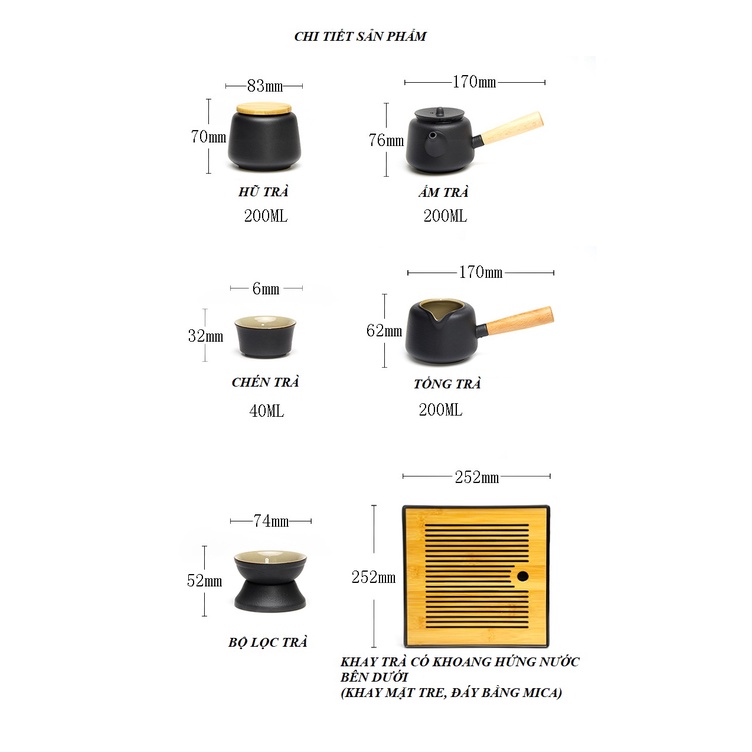 CHI TIẾT SẢN PHẨM

83mm
70mm
HŨ TRÀ
200ML

170mm
76mm
ẤM TRÀ
200ML

6mm
32mm
CHÉN TRÀ
40ML

170mm
62mm
TỐNG TRÀ
200ML

74mm
52mm
BỘ LỌC TRÀ

252mm
252mm
KHAY TRÀ CÓ KHOANG HỨNG NƯỚC BÊN DƯỚI
(KHAY MẶT TRE, ĐÁY BẰNG MICA)