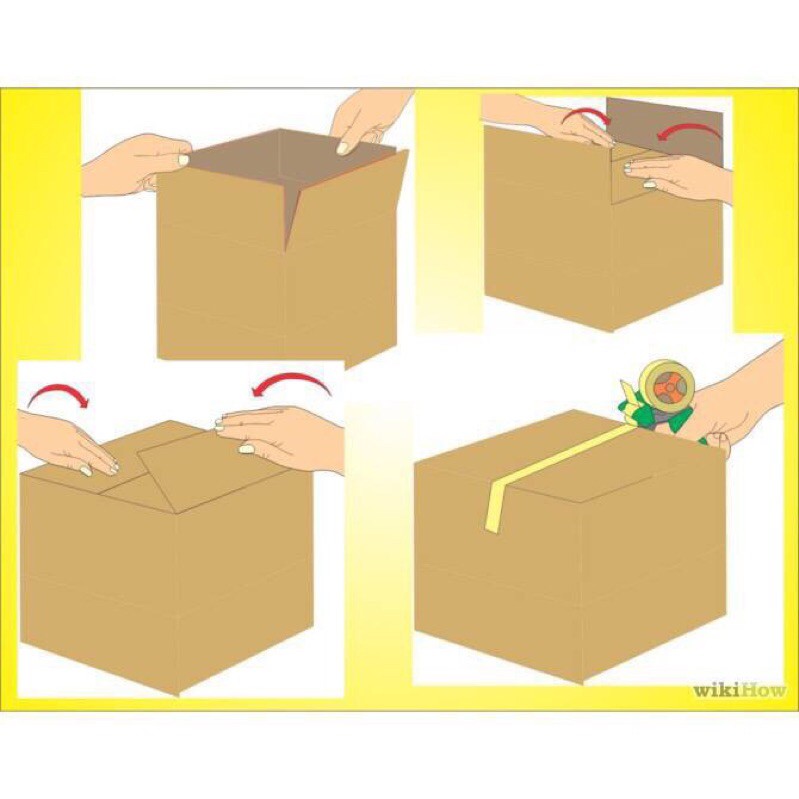 wikiHow