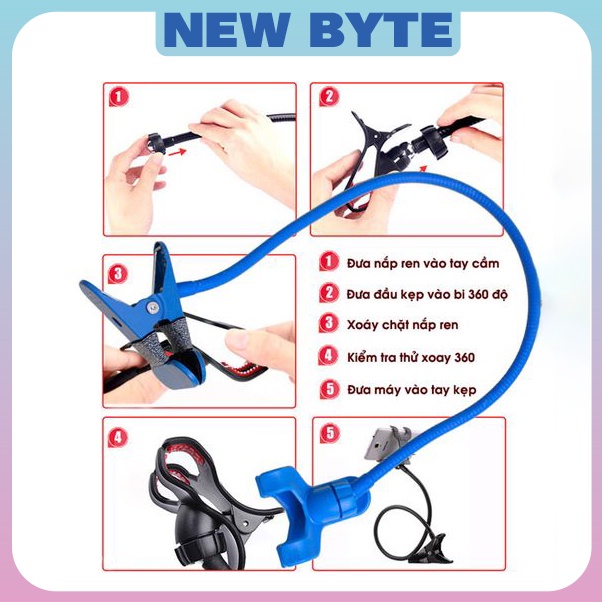 NEW BYTE

1

2

3

1 Đưa nắp ren vào tay cầm
2 Đưa đầu kẹp vào bi 360 độ
3 Xoáy chặt nắp ren
4 Kiểm tra thử xoay 360
5 Đưa máy vào tay kẹp

4

5