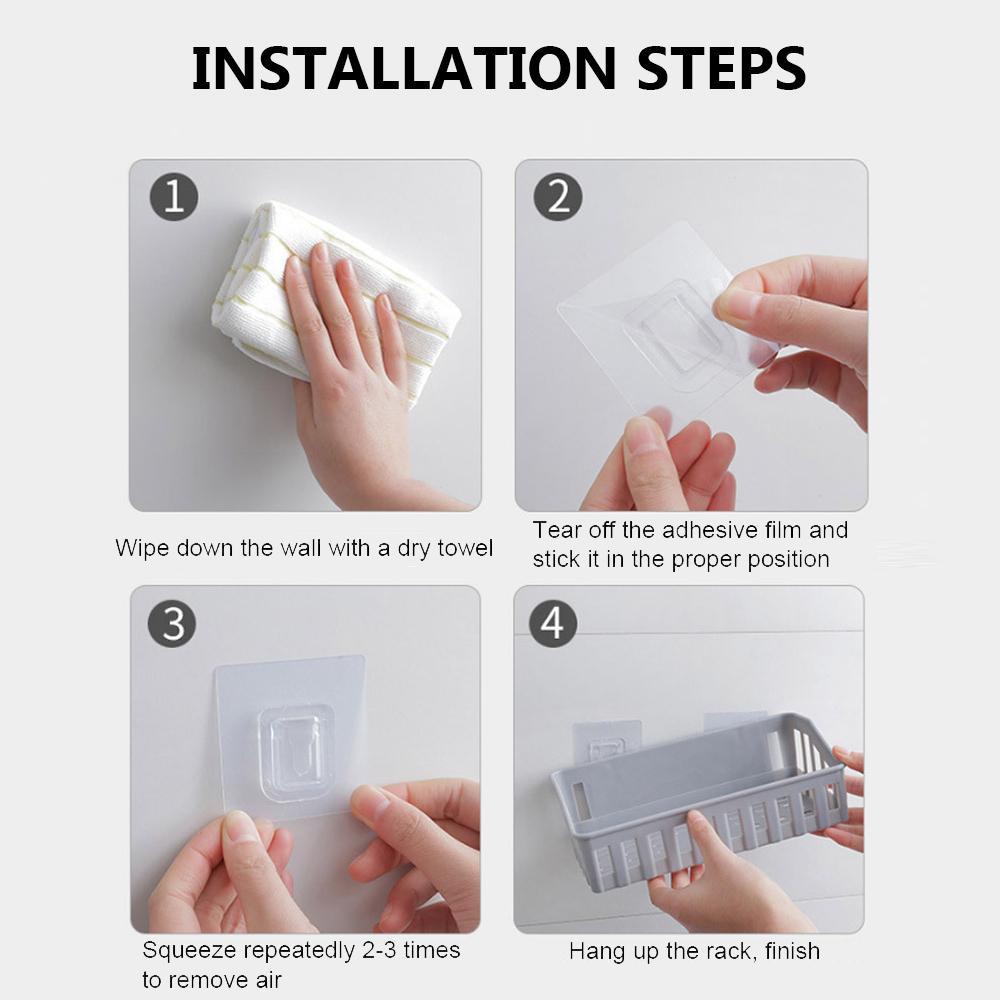 INSTALLATION STEPS

1

Wipe down the wall with a dry towel

2

Tear off the adhesive film and stick it in the proper position

3

Squeeze repeatedly 2-3 times to remove air

4

Hang up the rack, finish