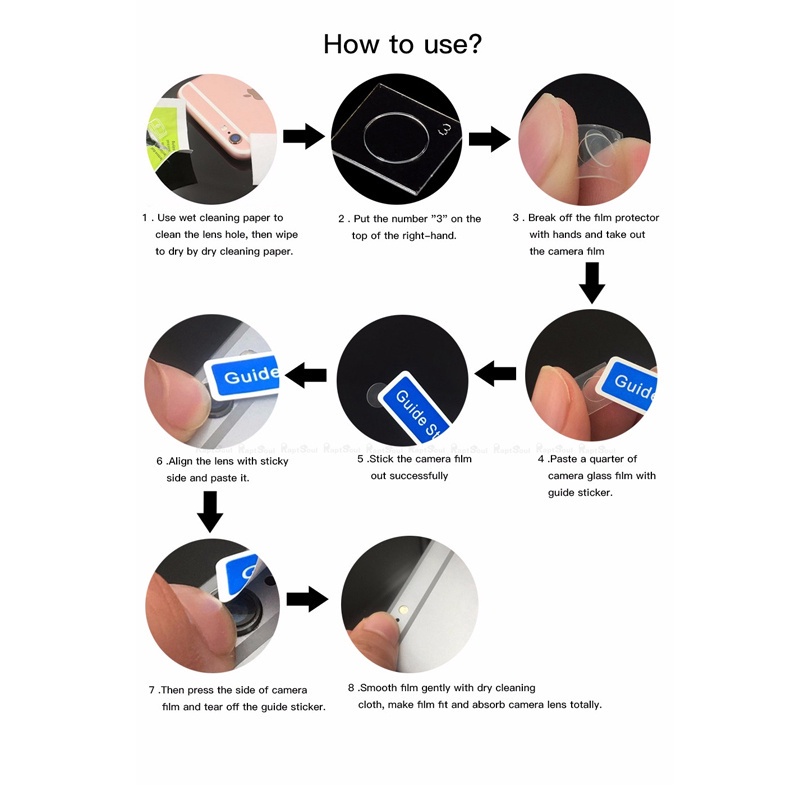 How to use?

3

1 . Use wet cleaning paper to clean the lens hole, then wipe to dry by dry cleaning paper.

2 . Put the number "3" on the top of the right-hand.

3 . Break off the film protector with hands and take out the camera film

Guide

Guide St

Guide

6 .Align the lens with sticky side and paste it.

5 .Stick the camera film out successfully

4 .Paste a quarter of camera glass film with guide sticker.

7 .Then press the side of camera film and tear off the guide sticker.

8 .Smooth film gently with dry cleaning cloth, make film fit and absorb camera lens totally.