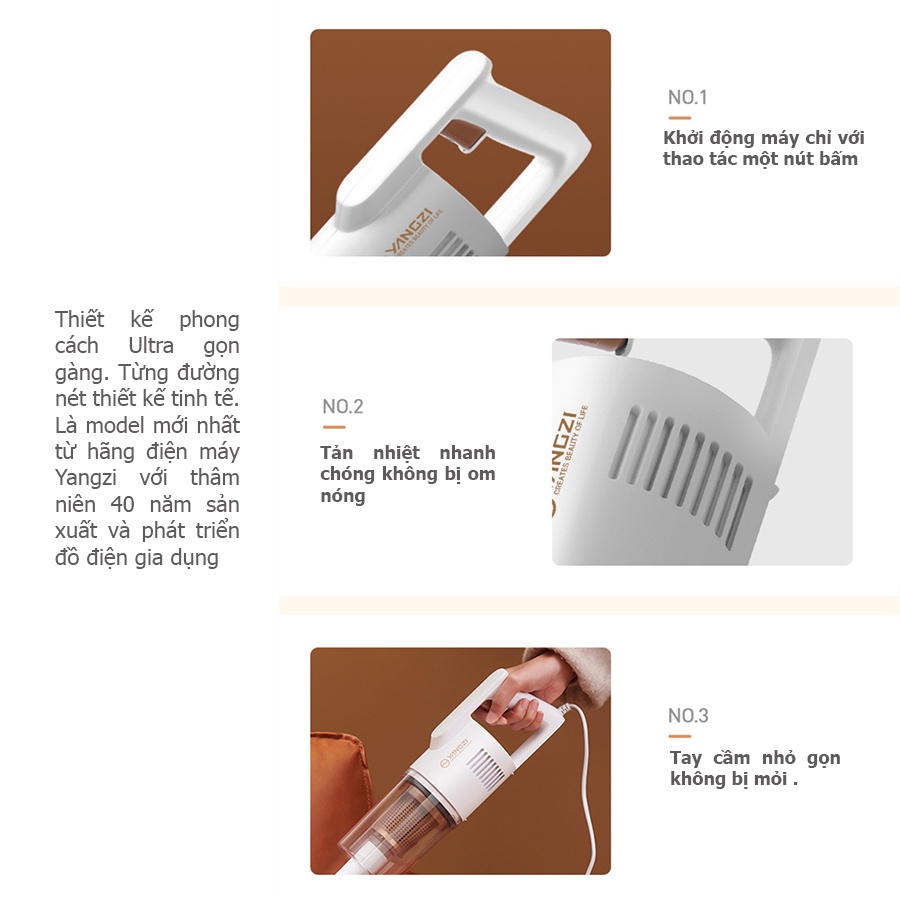 Thiết kế phong cách Ultra gọn gàng. Từng đường nét thiết kế tinh tế. Là model mới nhất từ hãng điện máy Yangzi với thâm niên 40 năm sản xuất và phát triển đồ điện gia dụng

YANGZI
CREATES BEAUTY OF LIFE

NO.1

Khởi động máy chỉ với thao tác một nút bấm

NO.2

Tản nhiệt nhanh chóng không bị om nóng

YANGZI
CREATES BEAUTY OF LIFE

YANGZI

NO.3

Tay cầm nhỏ gọn không bị mỏi .