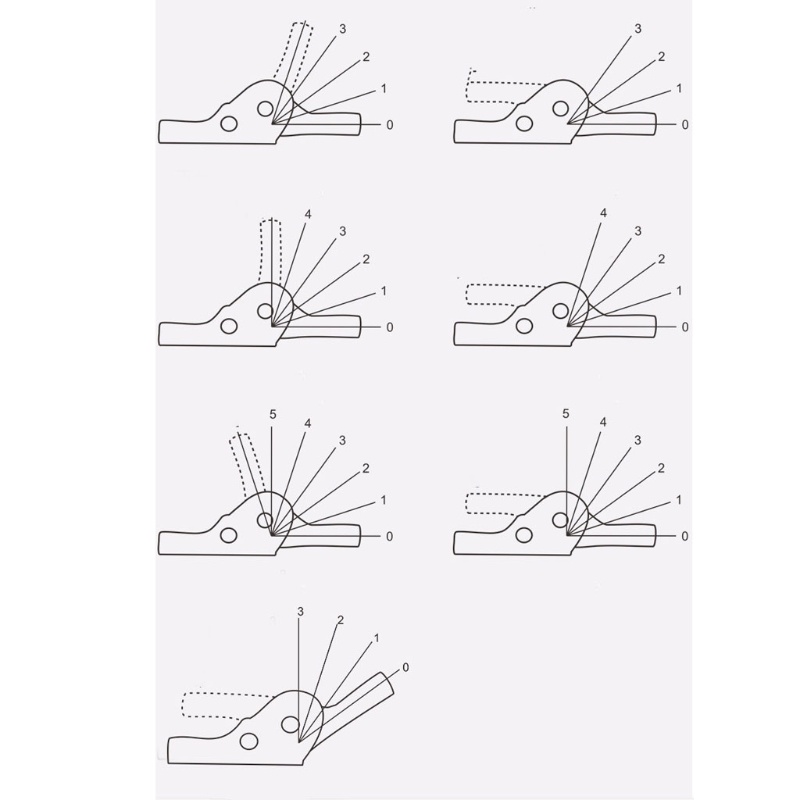 3
2
1
0

3
2
1
0

4
3
2
1
0

4
3
2
1
0

5
4
3
2
1
0

5
4
3
2
1
0

3
2
1
0