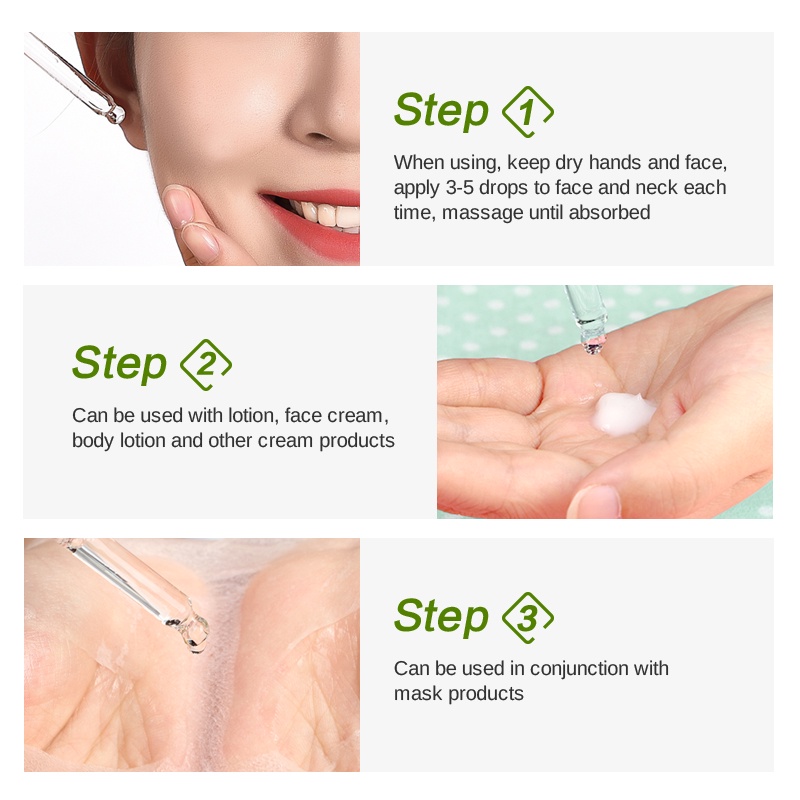 Step 1

When using, keep dry hands and face, apply 3-5 drops to face and neck each time, massage until absorbed

Step 2

Can be used with lotion, face cream, body lotion and other cream products

Step 3

Can be used in conjunction with mask products