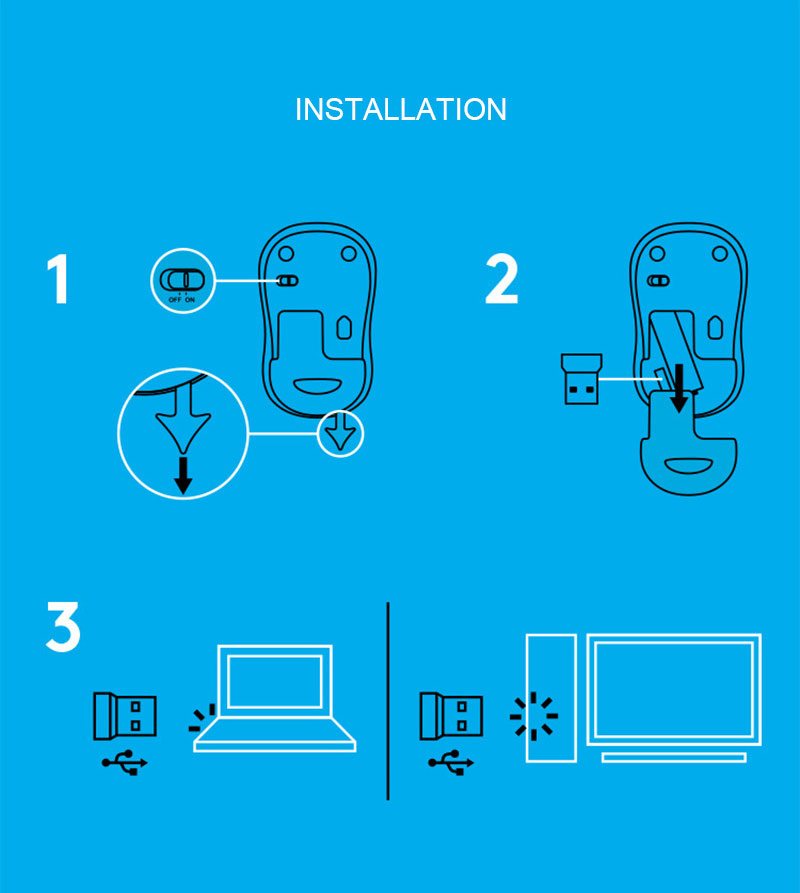 INSTALLATION

1

OFF ON

2

3