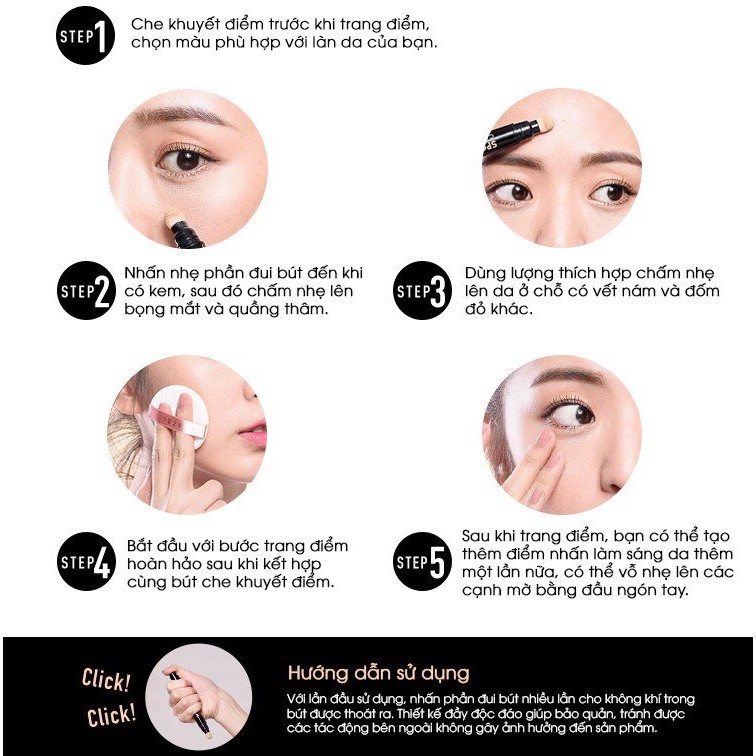 STEP 1 Che khuyết điểm trước khi trang điểm, chọn màu phù hợp với làn da của bạn.

STEP 2 Nhấn nhẹ phần đui bút đến khi có kem, sau đó chấm nhẹ lên bọng mắt và quầng thâm.

STEP 3 Dùng lượng thích hợp chấm nhẹ lên da ở chỗ có vết nám và đốm đỏ khác.

STEP 4 Bắt đầu với bước trang điểm hoàn hảo sau khi kết hợp cùng bút che khuyết điểm.

STEP 5 Sau khi trang điểm, bạn có thể tạo thêm điểm nhấn làm sáng da thêm một lần nữa, có thể vỗ nhẹ lên các cạnh mờ bằng đầu ngón tay.

Click! Click!

Hướng dẫn sử dụng

Với lần đầu sử dụng, nhấn phần đui bút nhiều lần cho không khí trong bút được thoát ra. Thiết kế đẩy độc đáo giúp bảo quản, tránh được các tác động bên ngoài không gây ảnh hưởng đến sản phẩm.