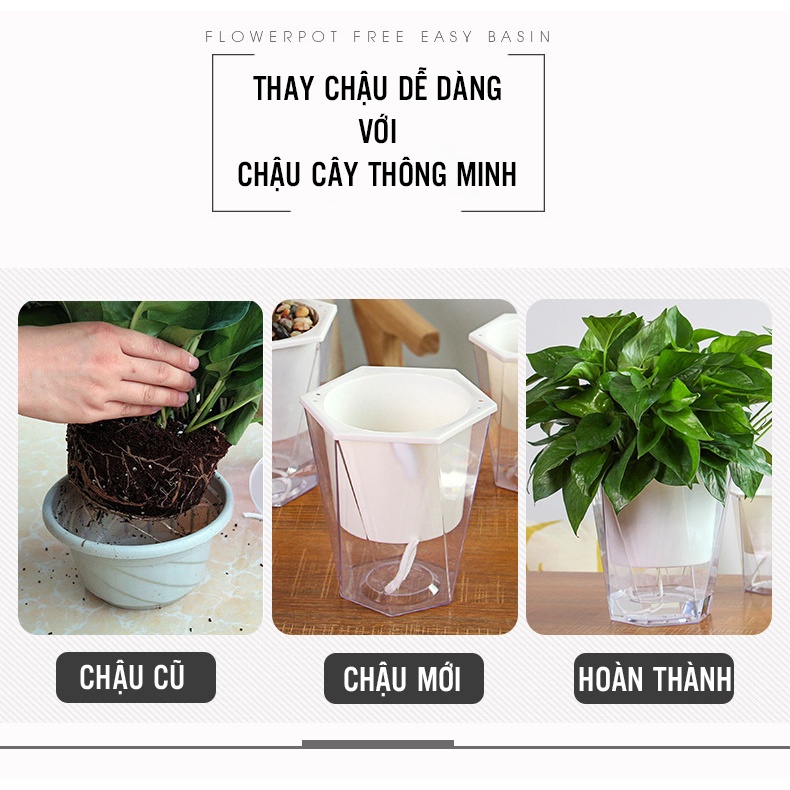 FLOWERPOT FREE EASY BASIN

THAY CHẬU DỄ DÀNG
VỚI
CHẬU CÂY THÔNG MINH

CHẬU CŨ

CHẬU MỚI

HOÀN THÀNH