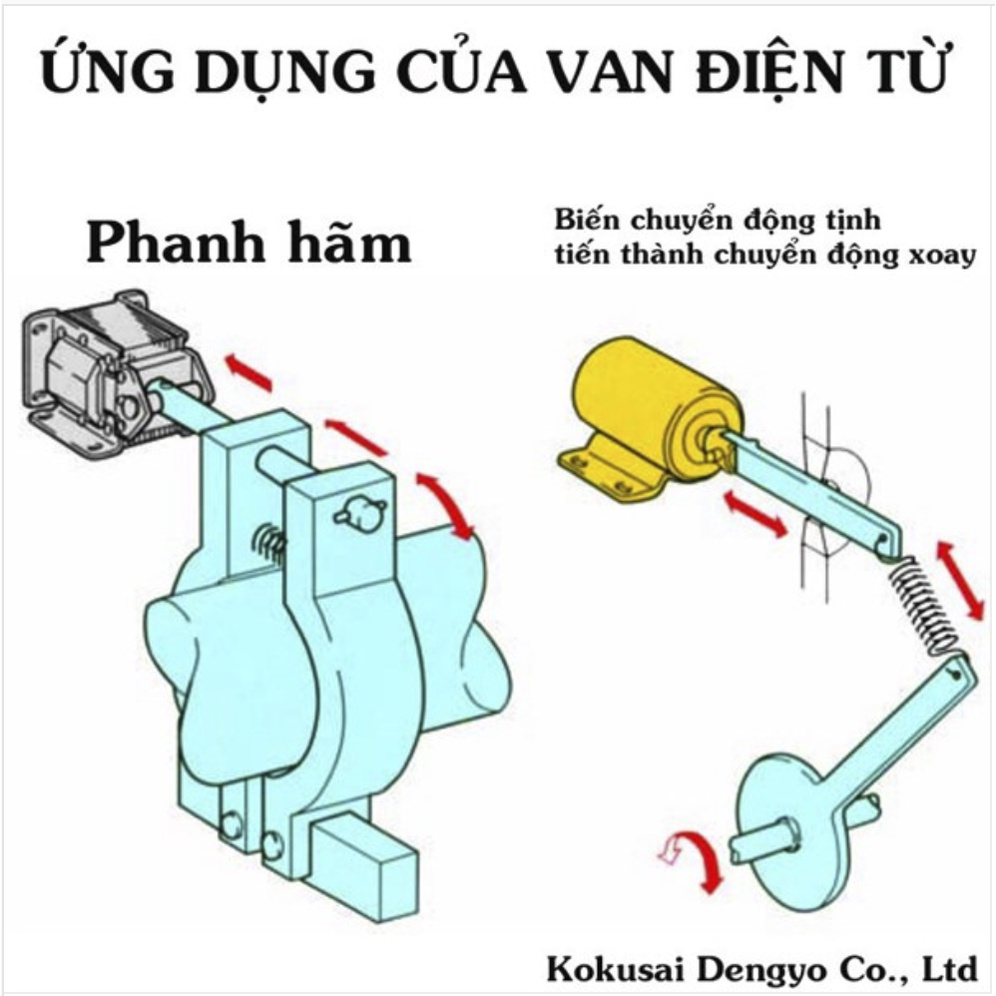 ỨNG DỤNG CỦA VAN ĐIỆN TỪ

Phanh hãm

Biến chuyển động tịnh tiến thành chuyển động xoay

Kokusai Dengyo Co., Ltd