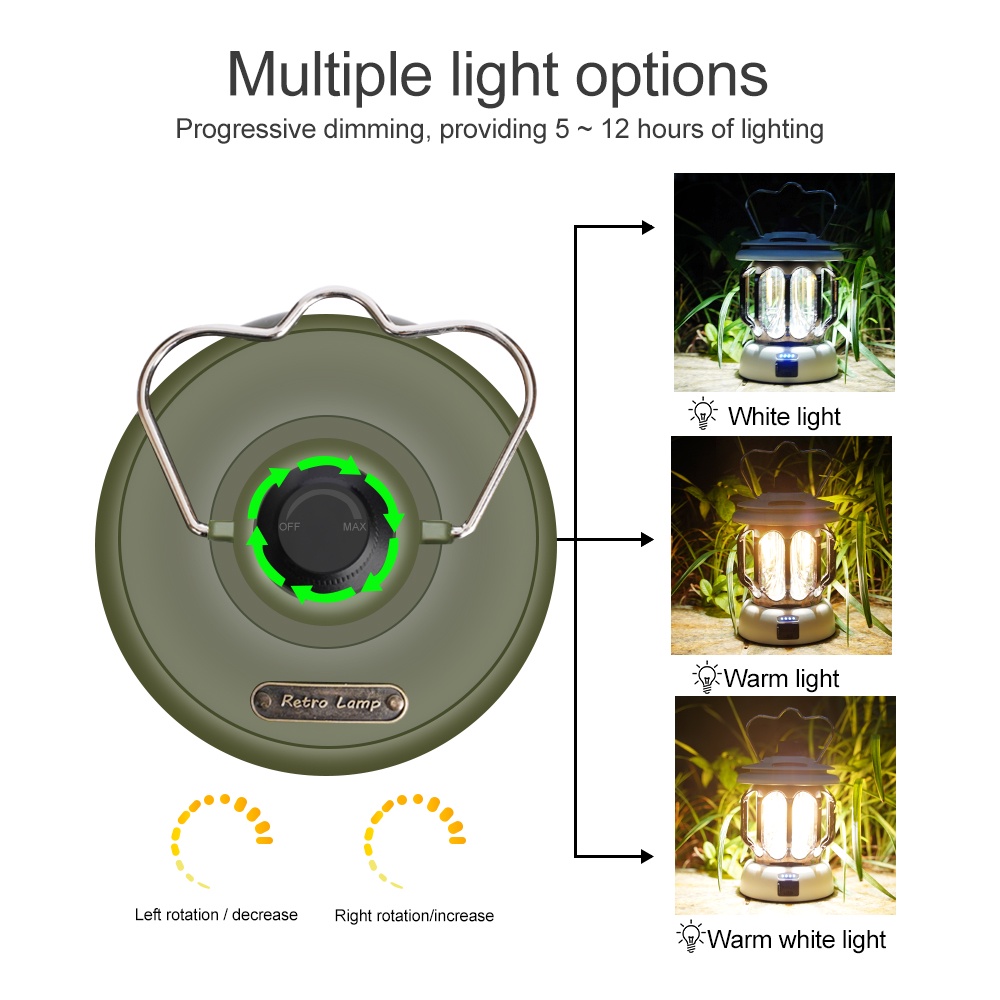 Multiple light options
Progressive dimming, providing 5 ~ 12 hours of lighting

OFF MAX

Retro Lamp

Left rotation / decrease

Right rotation/increase

White light

Warm light

Warm white light