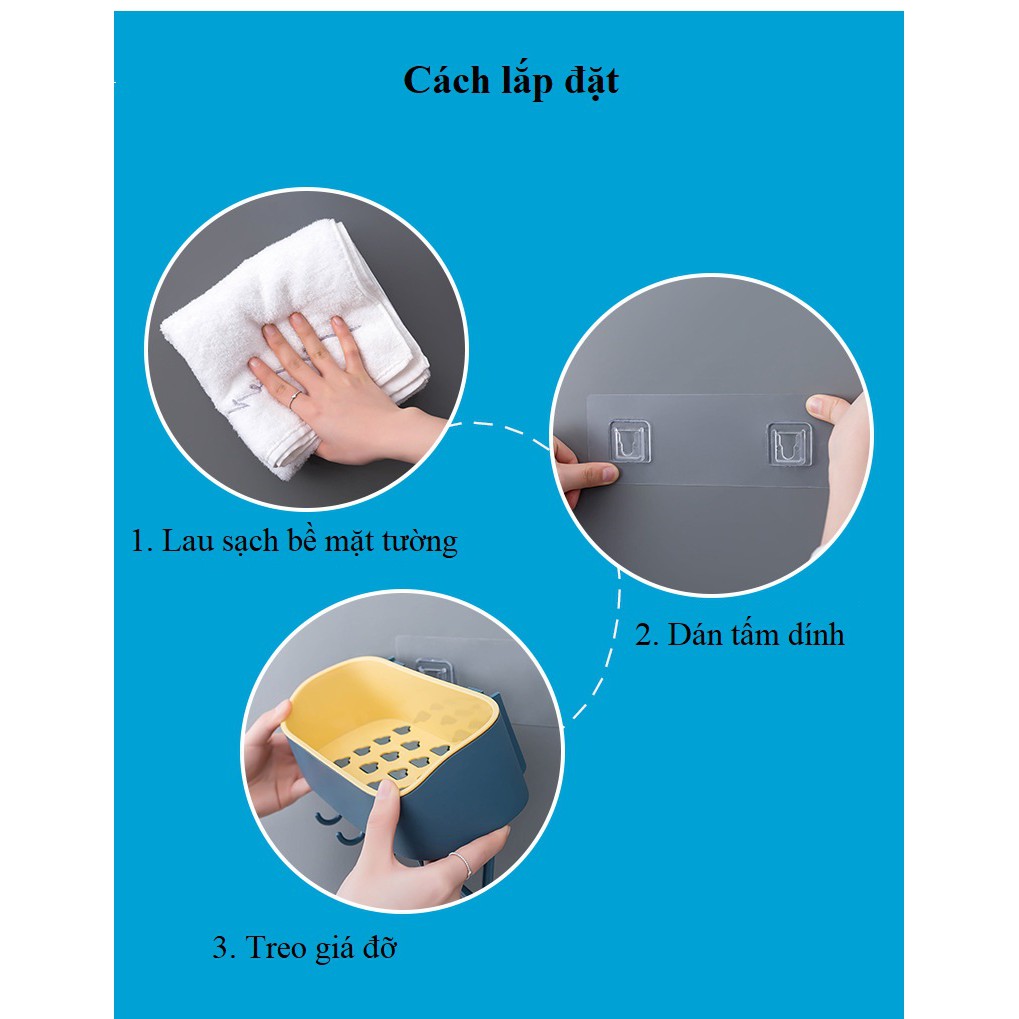 Cách lắp đặt

1. Lau sạch bề mặt tường

2. Dán tấm dính

3. Treo giá đỡ