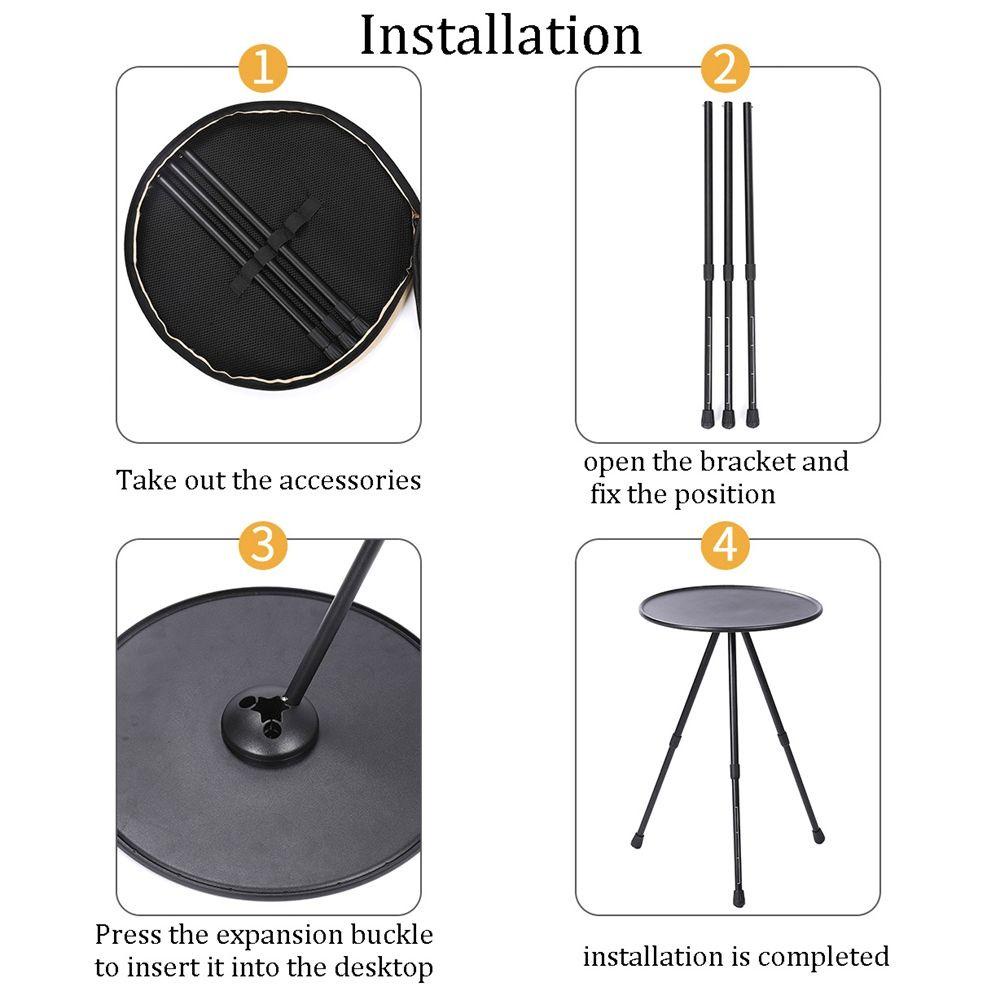 Installation

1

Take out the accessories

2

open the bracket and fix the position

3

Press the expansion buckle to insert it into the desktop

4

installation is completed