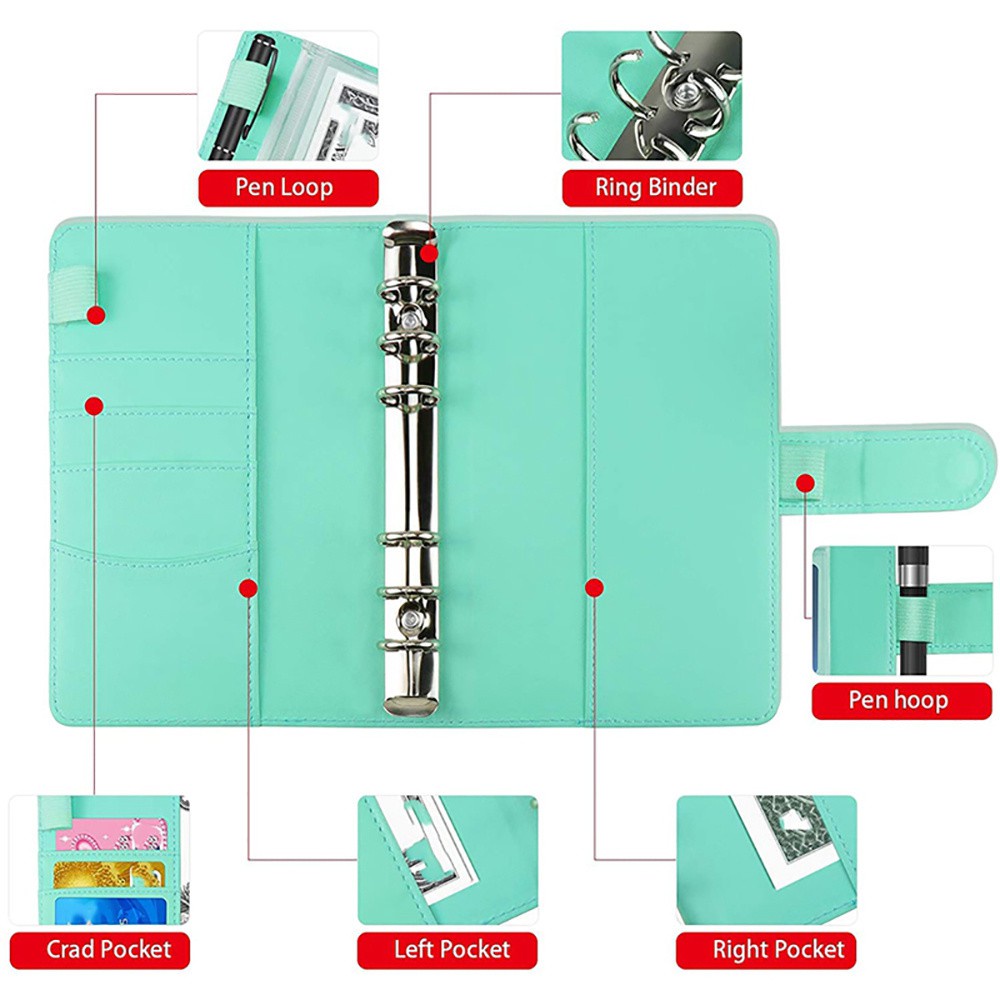 Pen Loop

Ring Binder

Pen hoop

Crad Pocket

Left Pocket

Right Pocket