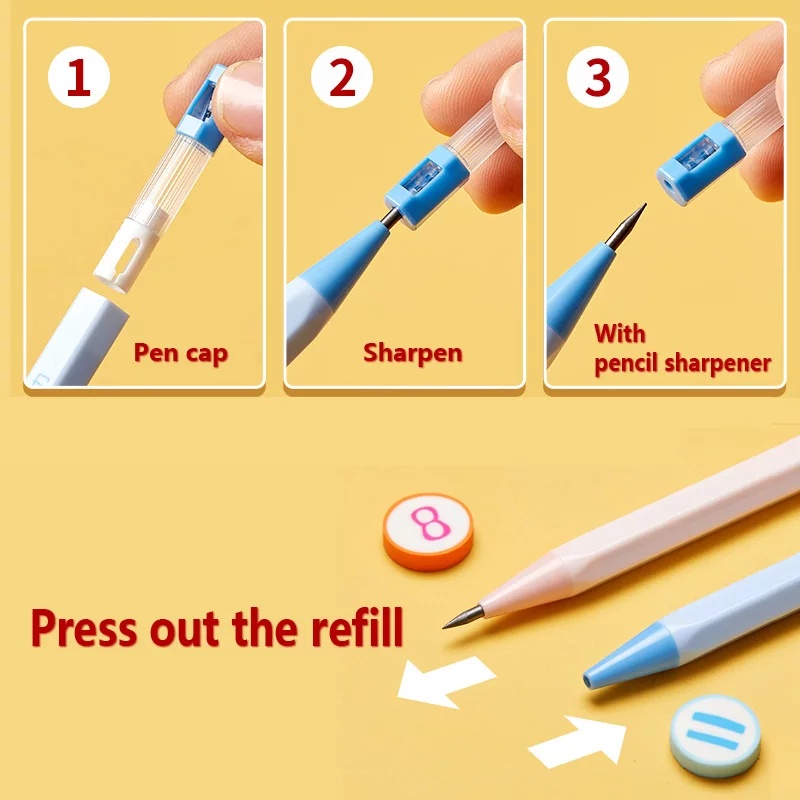 1

Pen cap

2

Sharpen

3

With pencil sharpener

8

Press out the refill

=