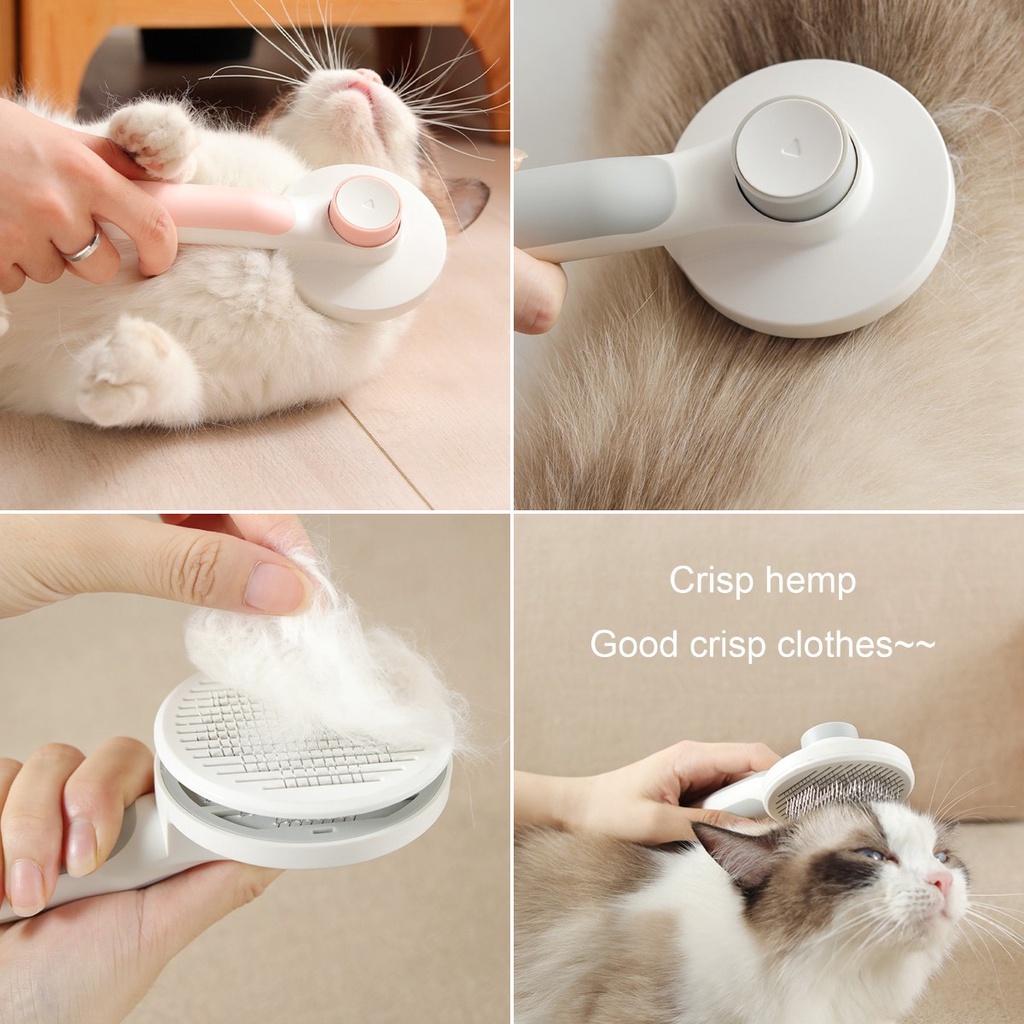 Crisp hemp
Good crisp clothes~~