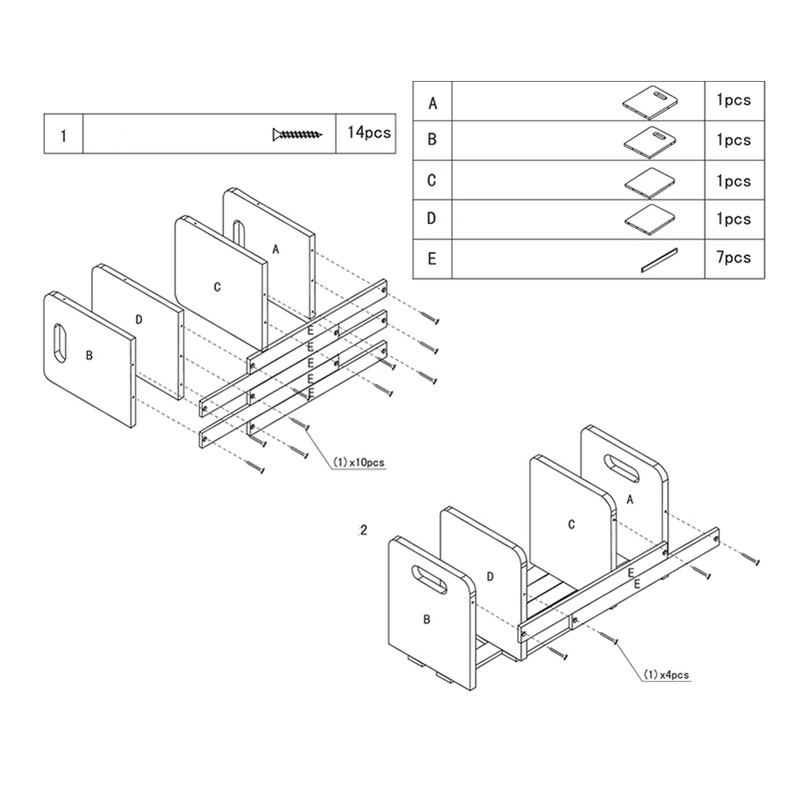 | 1 | | 14pcs |
|---|---|---|

| A | | 1pcs |
|---|---|---|
| B | | 1pcs |
| C | | 1pcs |
| D | | 1pcs |
| E | | 7pcs |

A
C
D
B
E
E
E
E
E
(1)x10pcs

2
A
C
D
B
E
E
(1)x4pcs