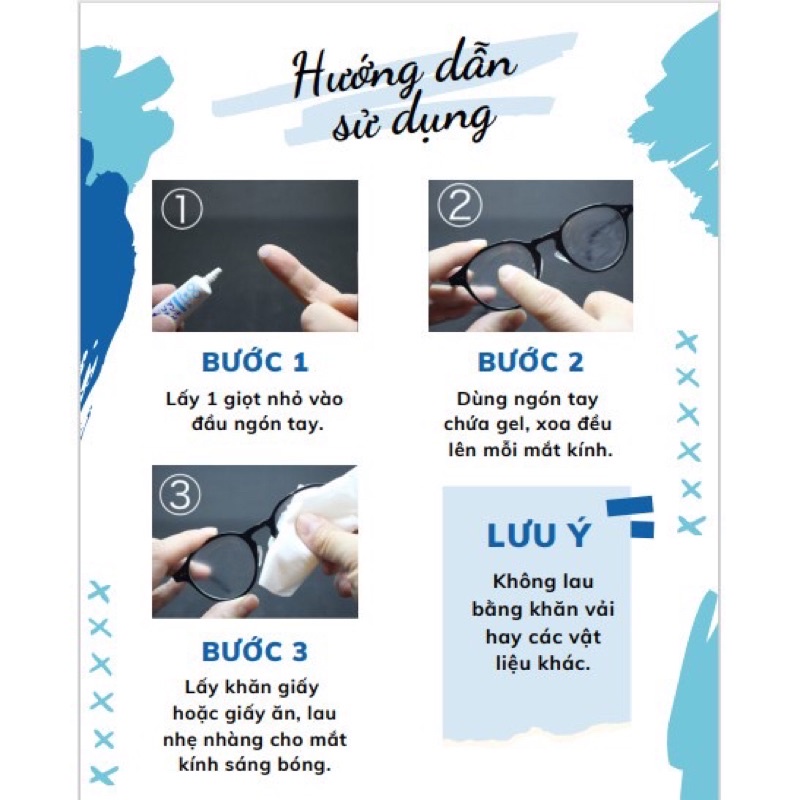 Hướng dẫn sử dụng

①

BƯỚC 1
Lấy 1 giọt nhỏ vào đầu ngón tay.

②

BƯỚC 2
Dùng ngón tay chứa gel, xoa đều lên mỗi mắt kính.

③

BƯỚC 3
Lấy khăn giấy hoặc giấy ăn, lau nhẹ nhàng cho mắt kính sáng bóng.

LƯU Ý
Không lau bằng khăn vải hay các vật liệu khác.