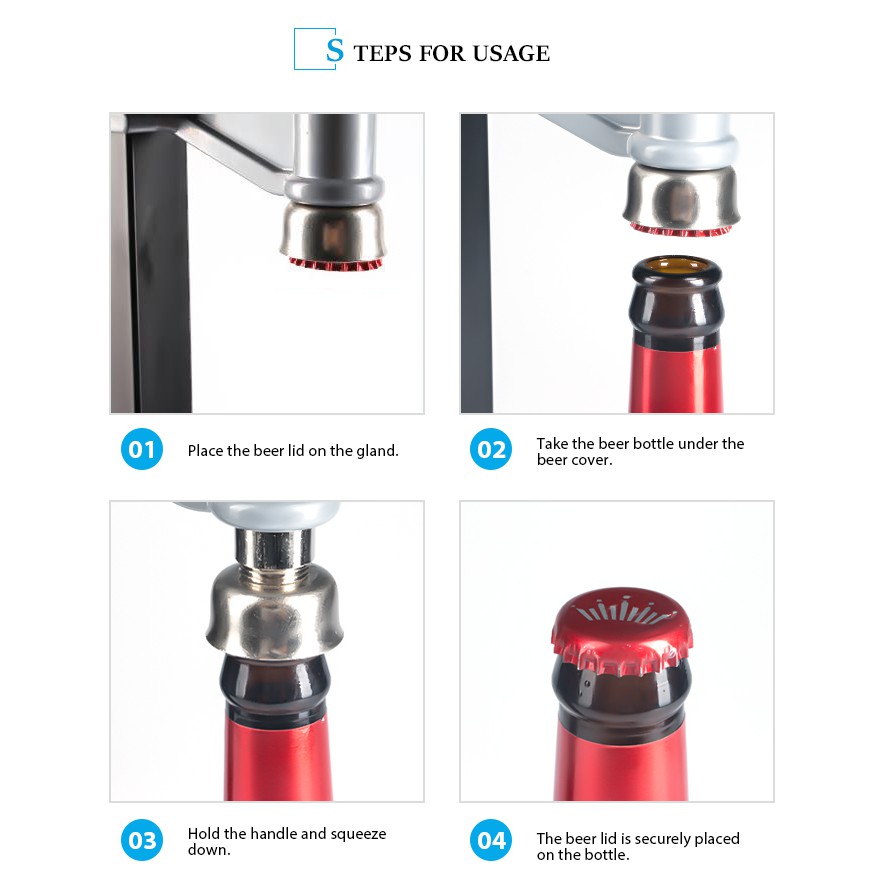 S TEPS FOR USAGE

01 Place the beer lid on the gland.

02 Take the beer bottle under the beer cover.

03 Hold the handle and squeeze down.

04 The beer lid is securely placed on the bottle.