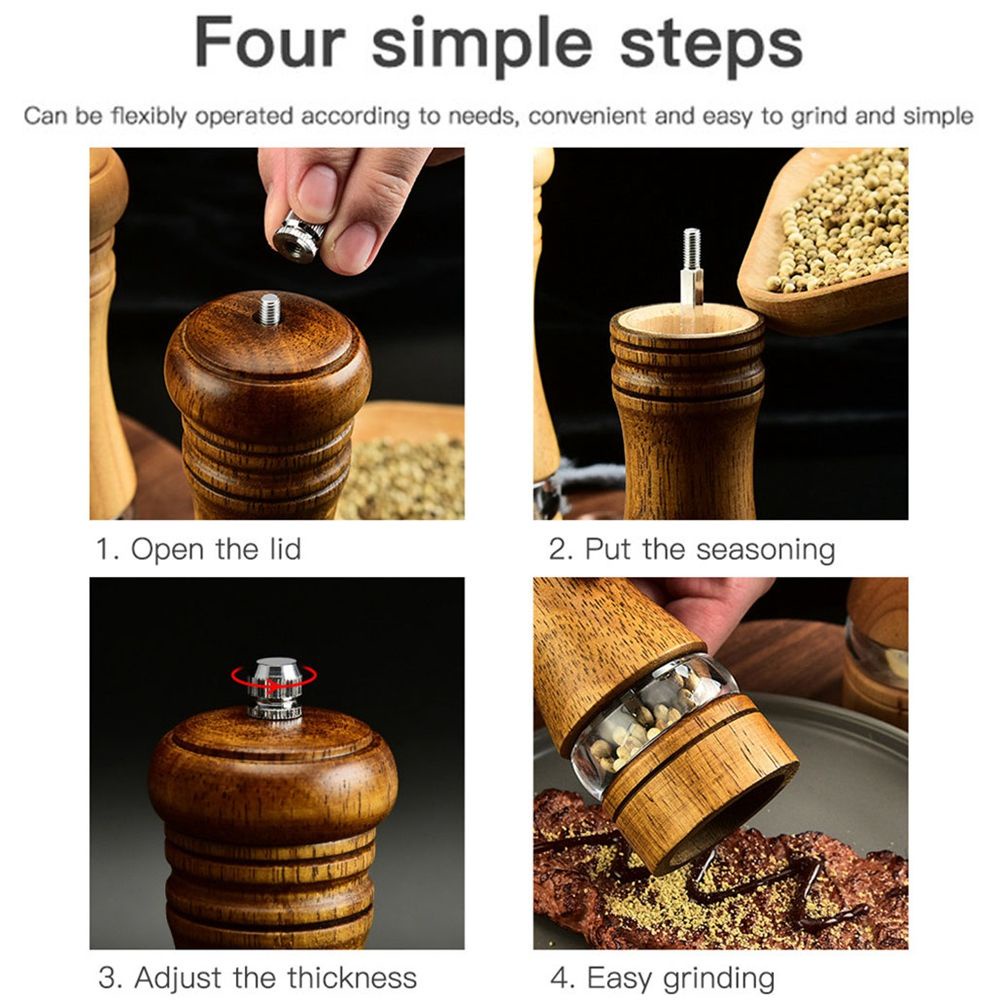 Four simple steps

Can be flexibly operated according to needs, convenient and easy to grind and simple

1. Open the lid

2. Put the seasoning

3. Adjust the thickness

4. Easy grinding