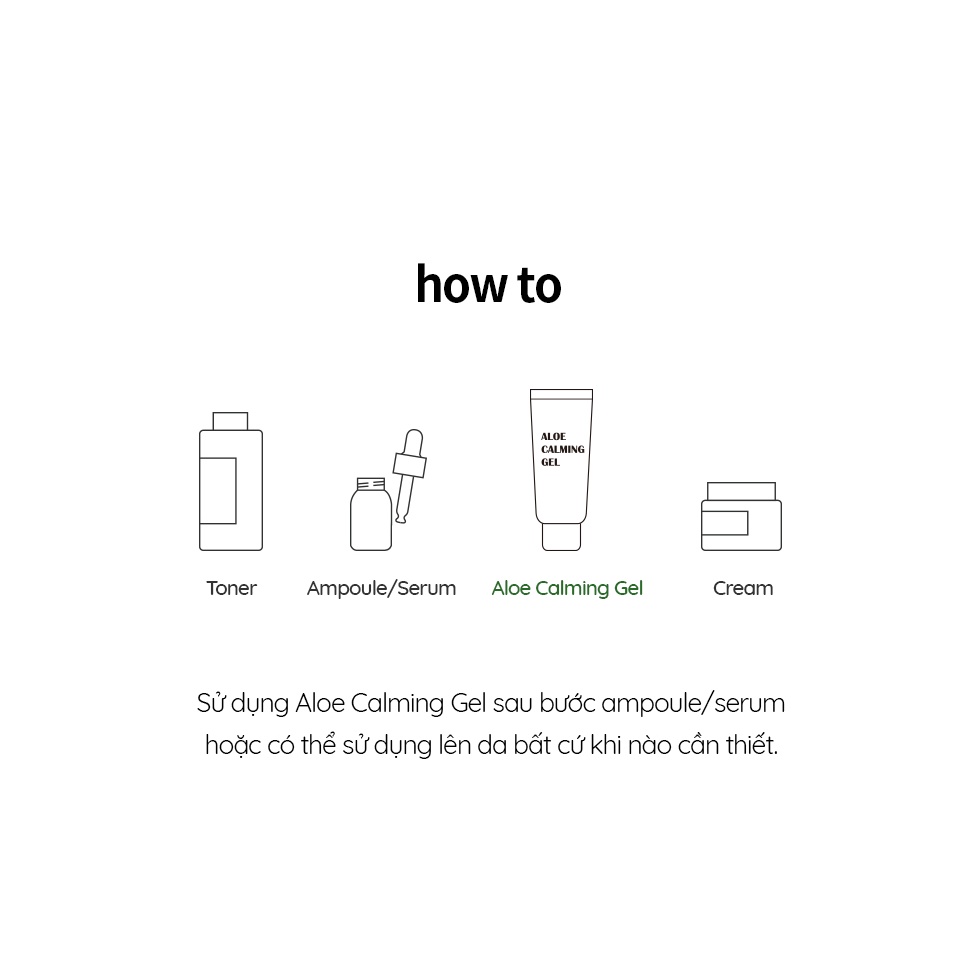 how to

ALOE CALMING GEL

Toner

Ampoule/Serum

Aloe Calming Gel

Cream

Sử dụng Aloe Calming Gel sau bước ampoule/serum hoặc có thể sử dụng lên da bất cứ khi nào cần thiết.