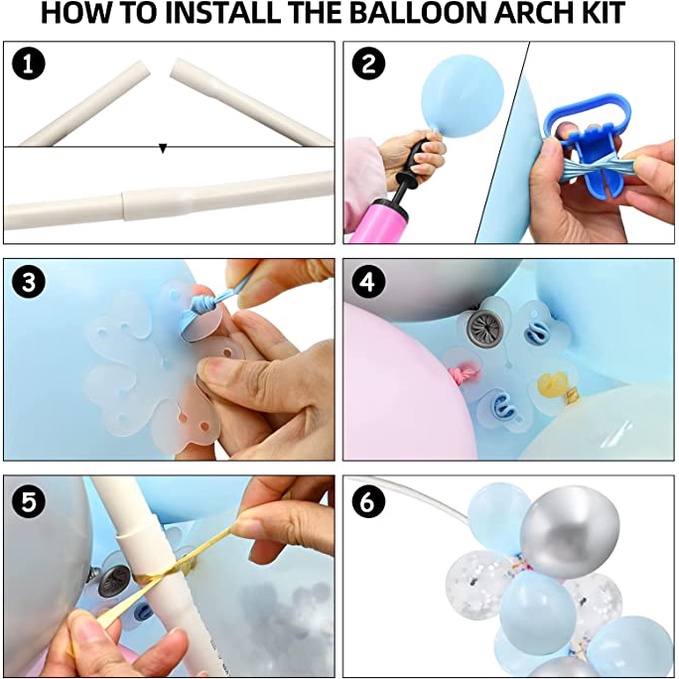 HOW TO INSTALL THE BALLOON ARCH KIT

1

2

3

4

5

6