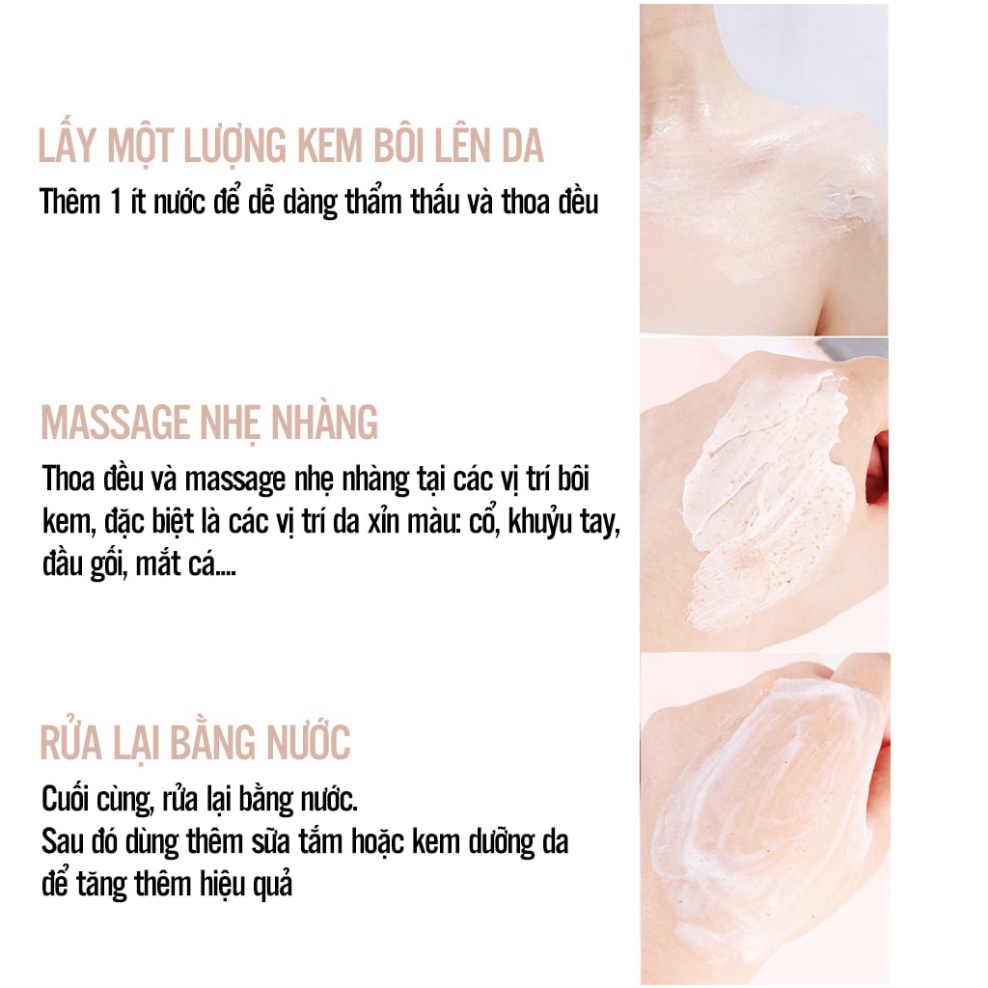 LẤY MỘT LƯỢNG KEM BÔI LÊN DA

Thêm 1 ít nước để dễ dàng thẩm thấu và thoa đều

MASSAGE NHẸ NHÀNG

Thoa đều và massage nhẹ nhàng tại các vị trí bôi kem, đặc biệt là các vị trí da xỉn màu: cổ, khuỷu tay, đầu gối, mắt cá....

RỬA LẠI BẰNG NƯỚC

Cuối cùng, rửa lại bằng nước.
Sau đó dùng thêm sữa tắm hoặc kem dưỡng da để tăng thêm hiệu quả