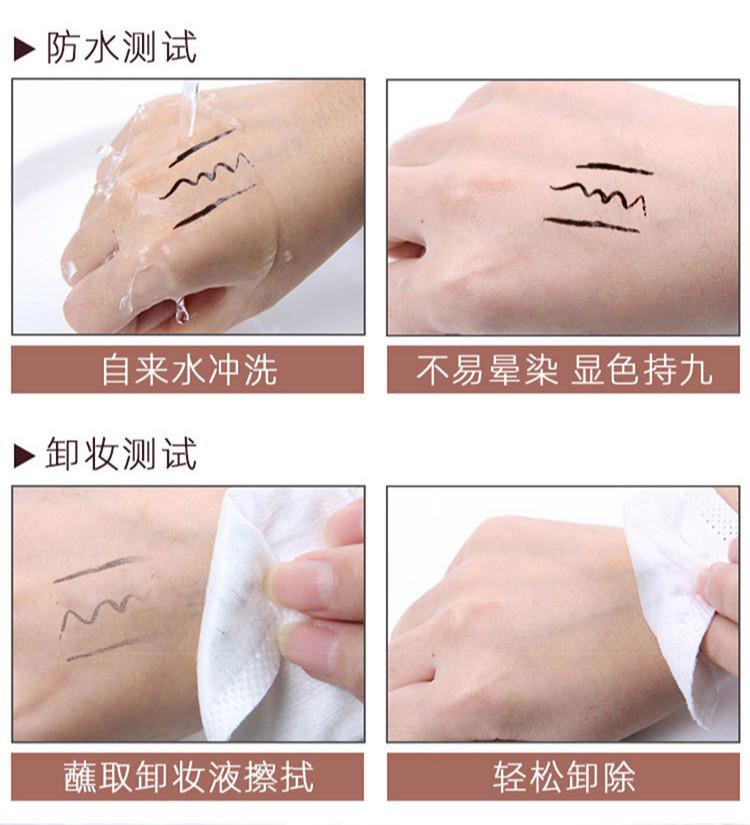 ▶ 防水测试

自来水冲洗

不易晕染 显色持九

▶ 卸妆测试

蘸取卸妆液擦拭

轻松卸除