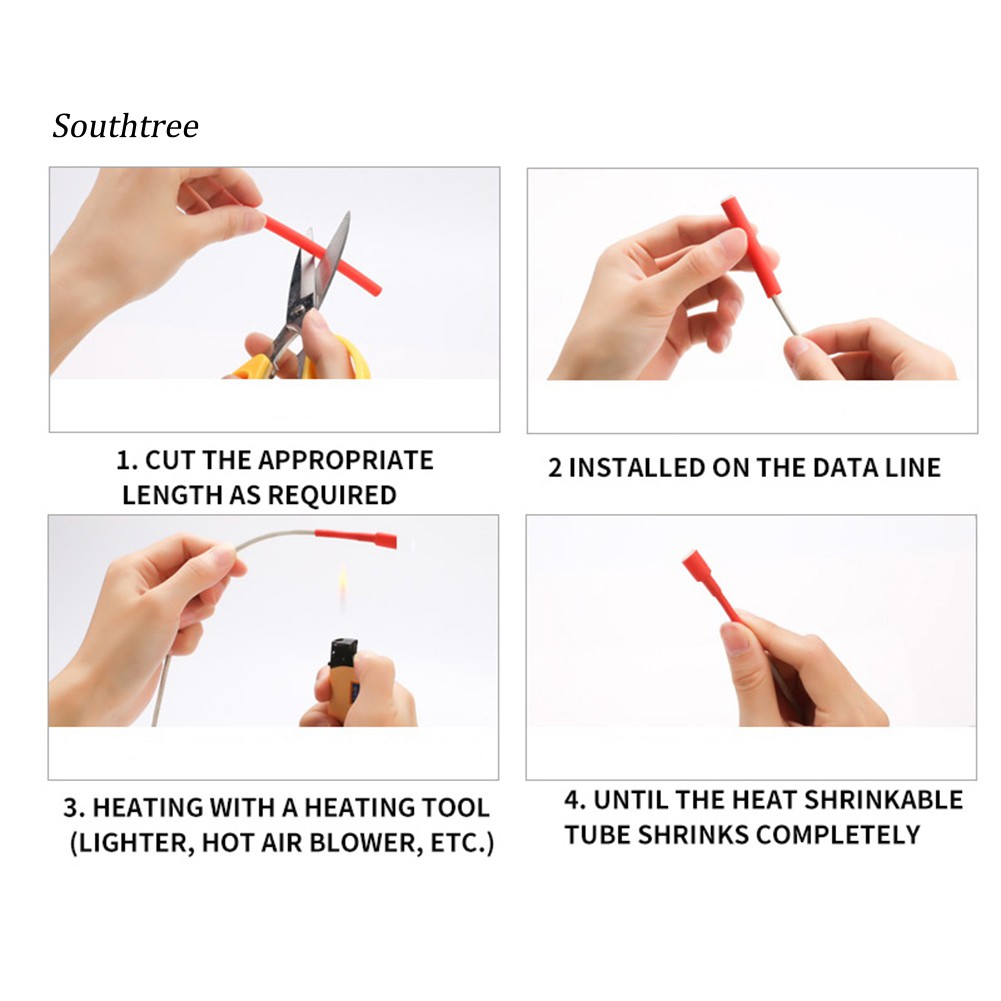 Southtree

1. CUT THE APPROPRIATE LENGTH AS REQUIRED

2 INSTALLED ON THE DATA LINE

3. HEATING WITH A HEATING TOOL (LIGHTER, HOT AIR BLOWER, ETC.)

4. UNTIL THE HEAT SHRINKABLE TUBE SHRINKS COMPLETELY